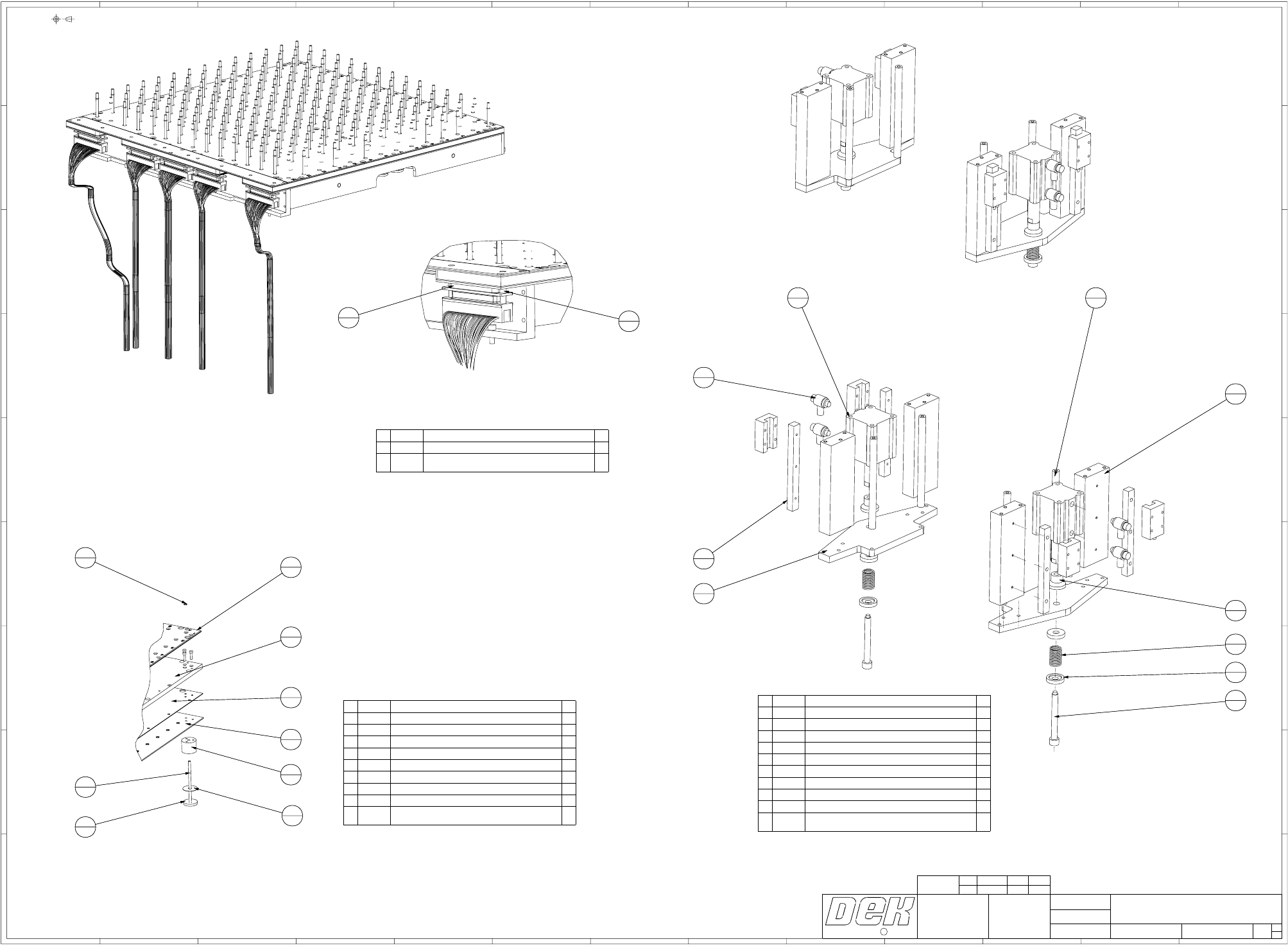 DEK