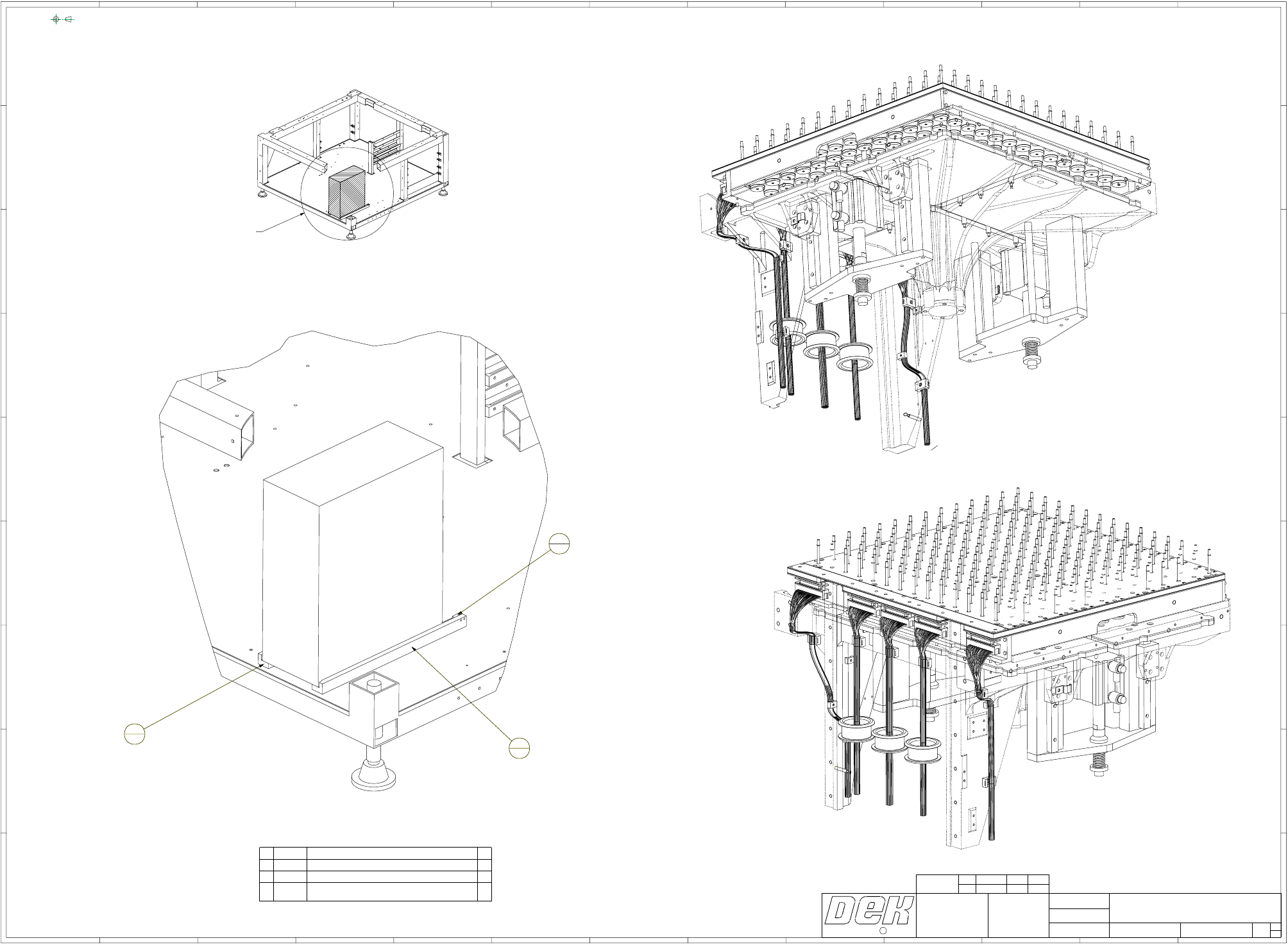 DEK