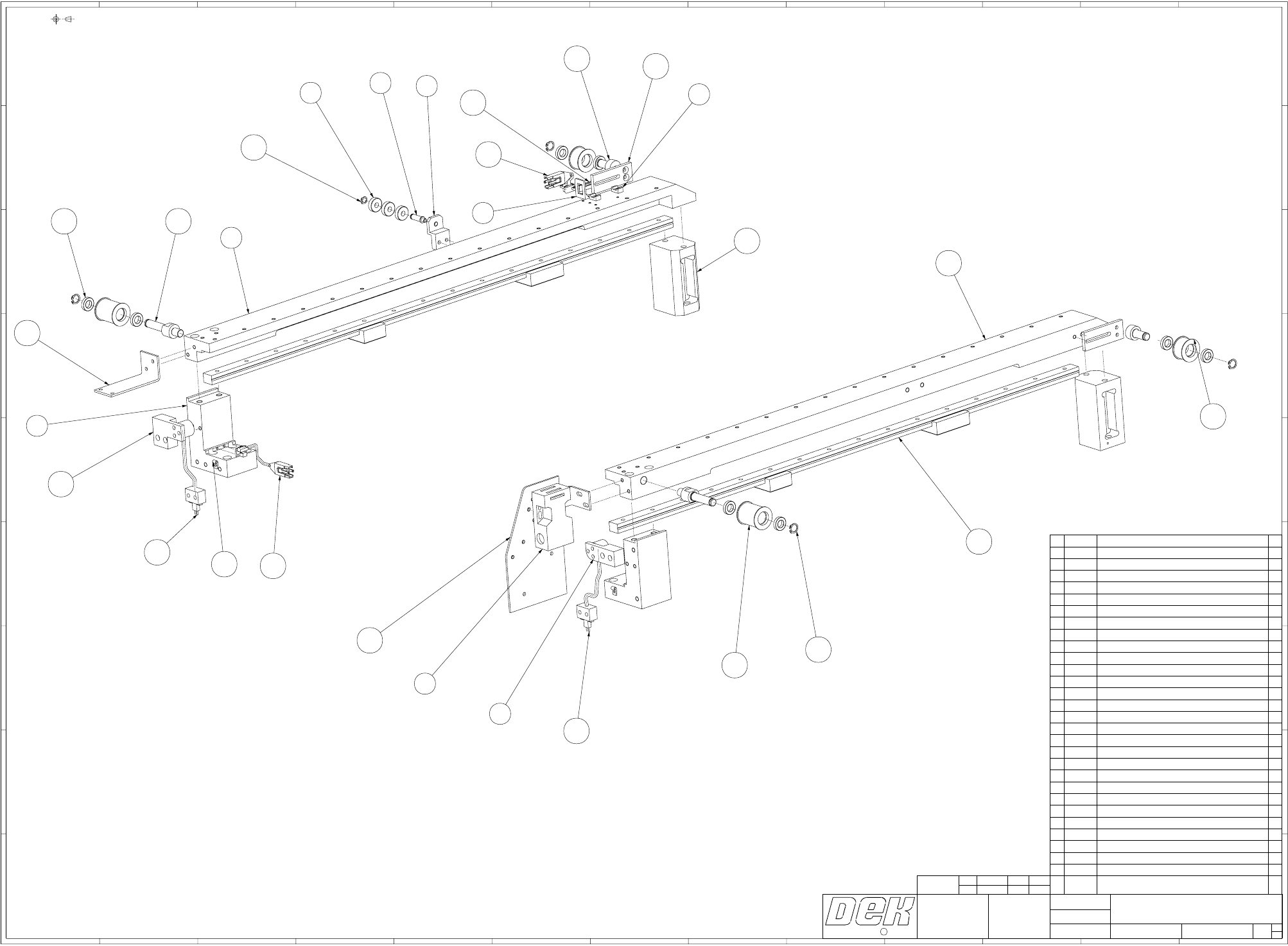 DEK