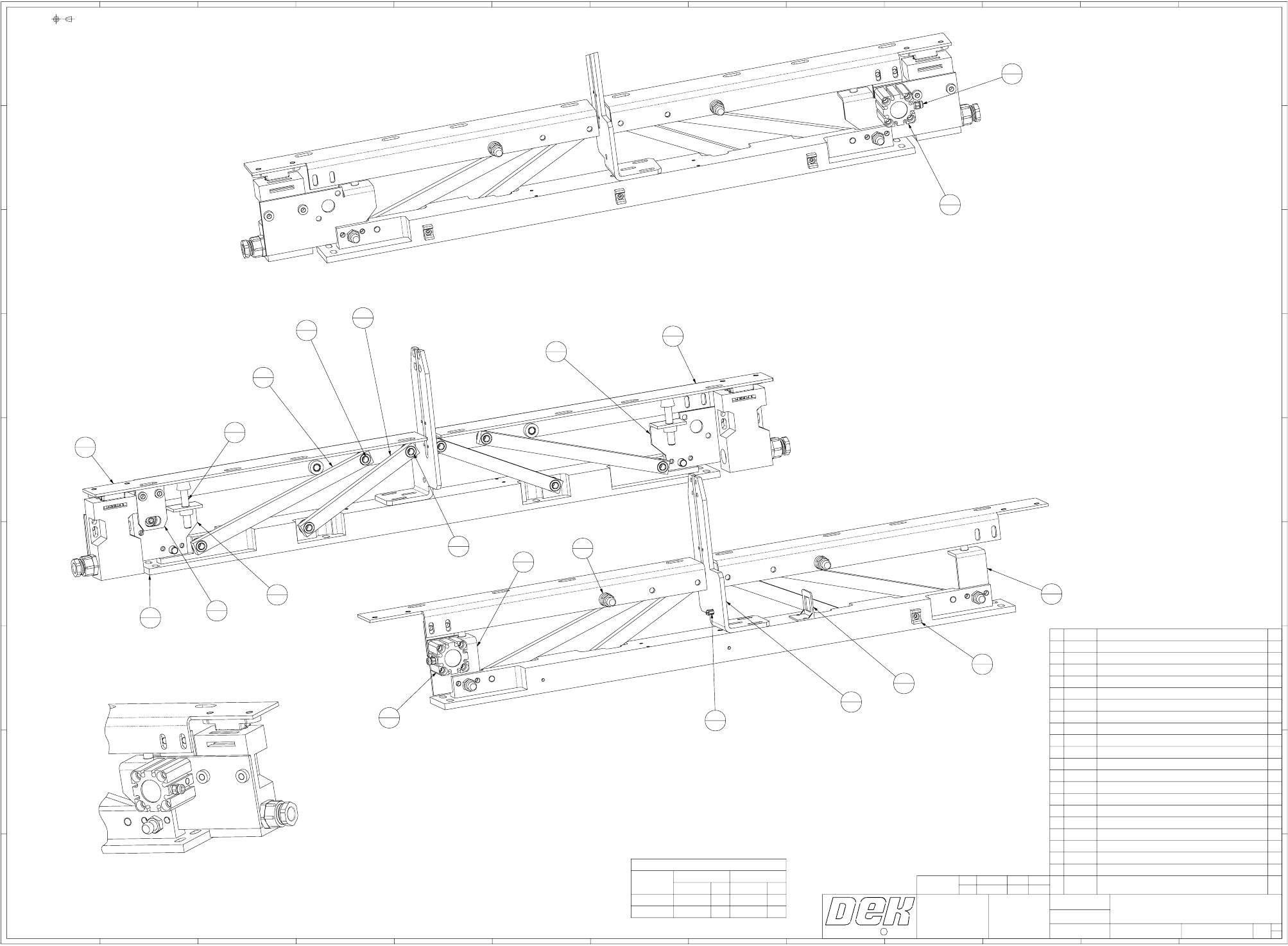 DEK