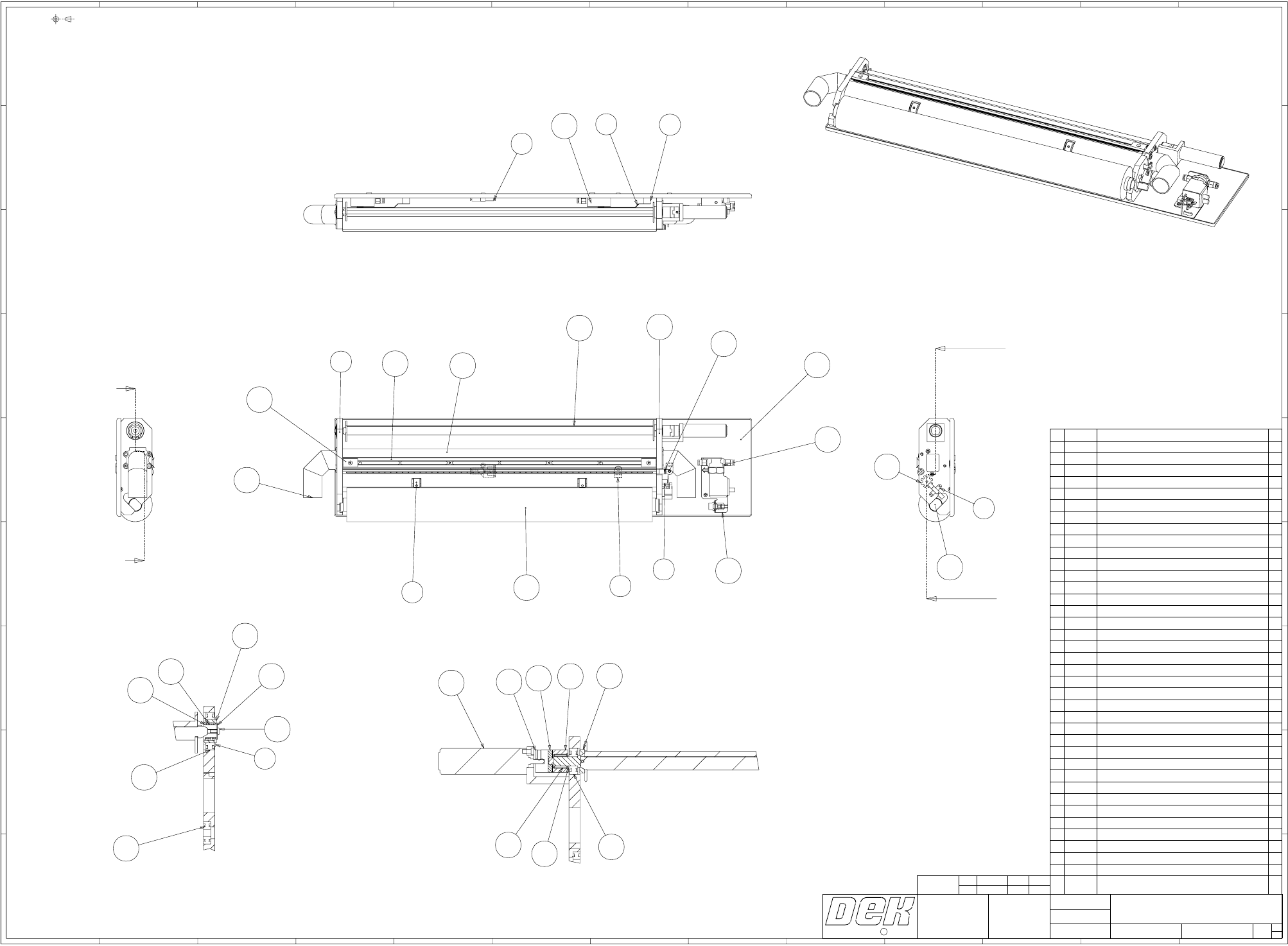 DEK