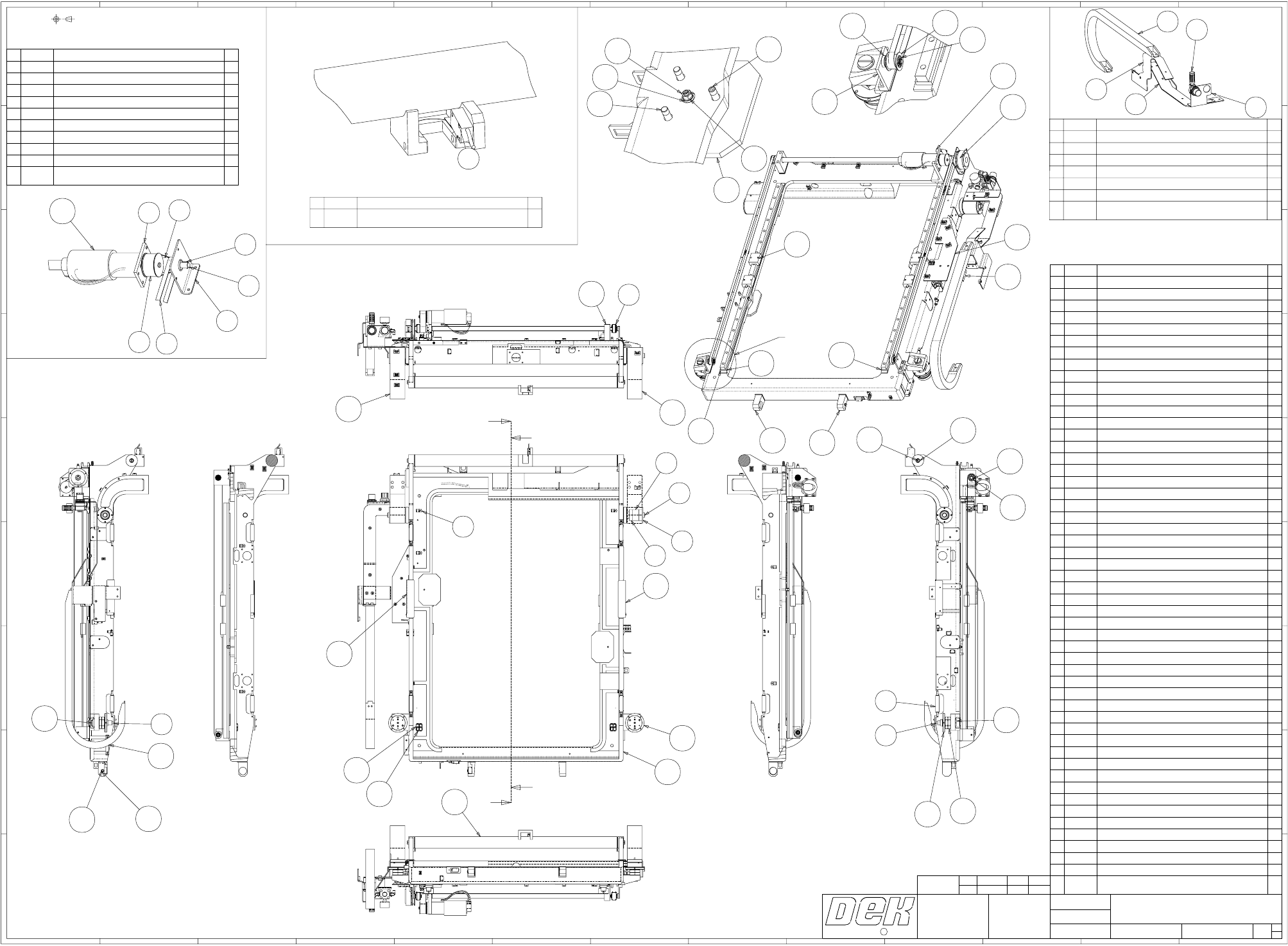 DEK