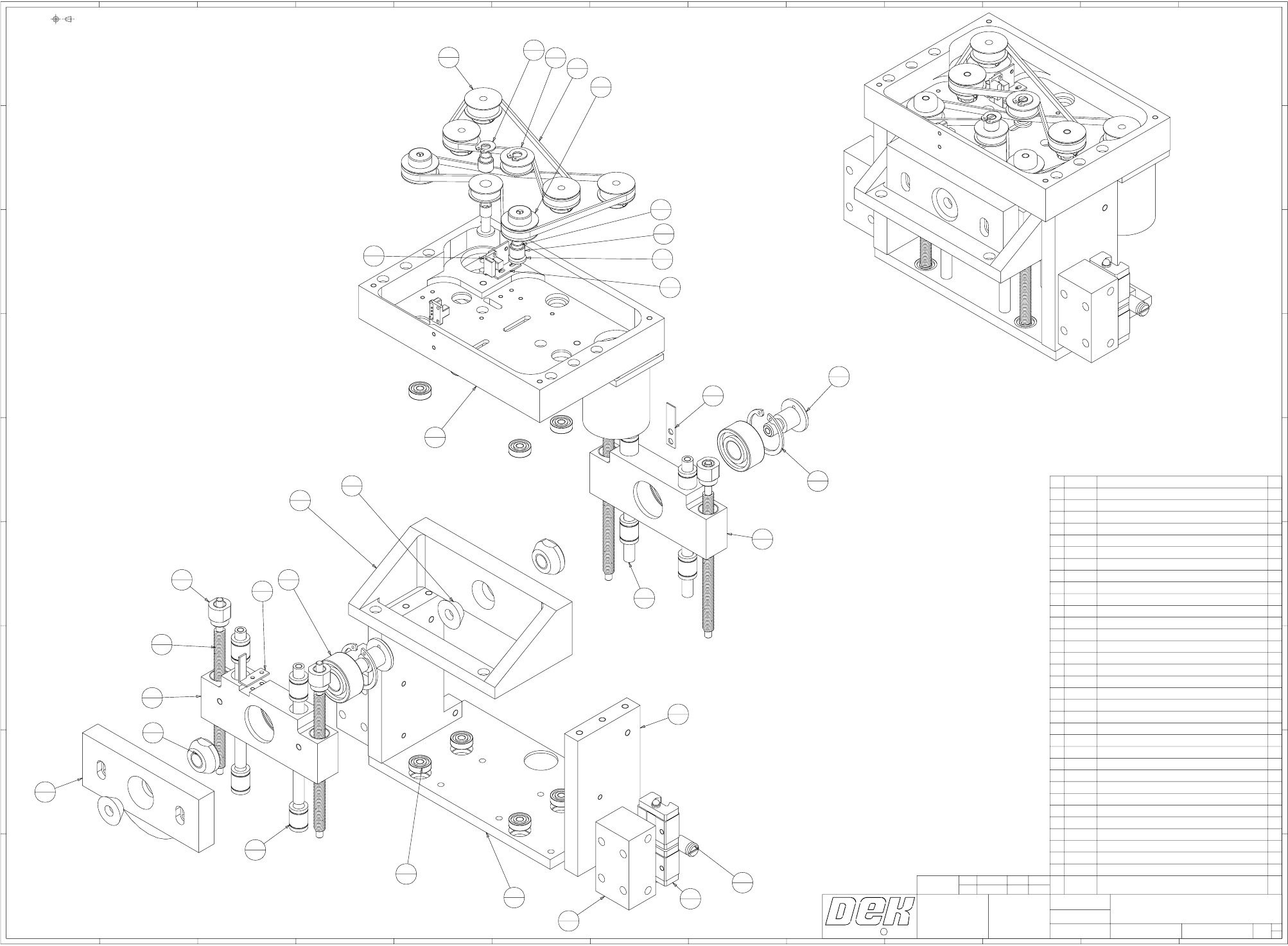 DEK