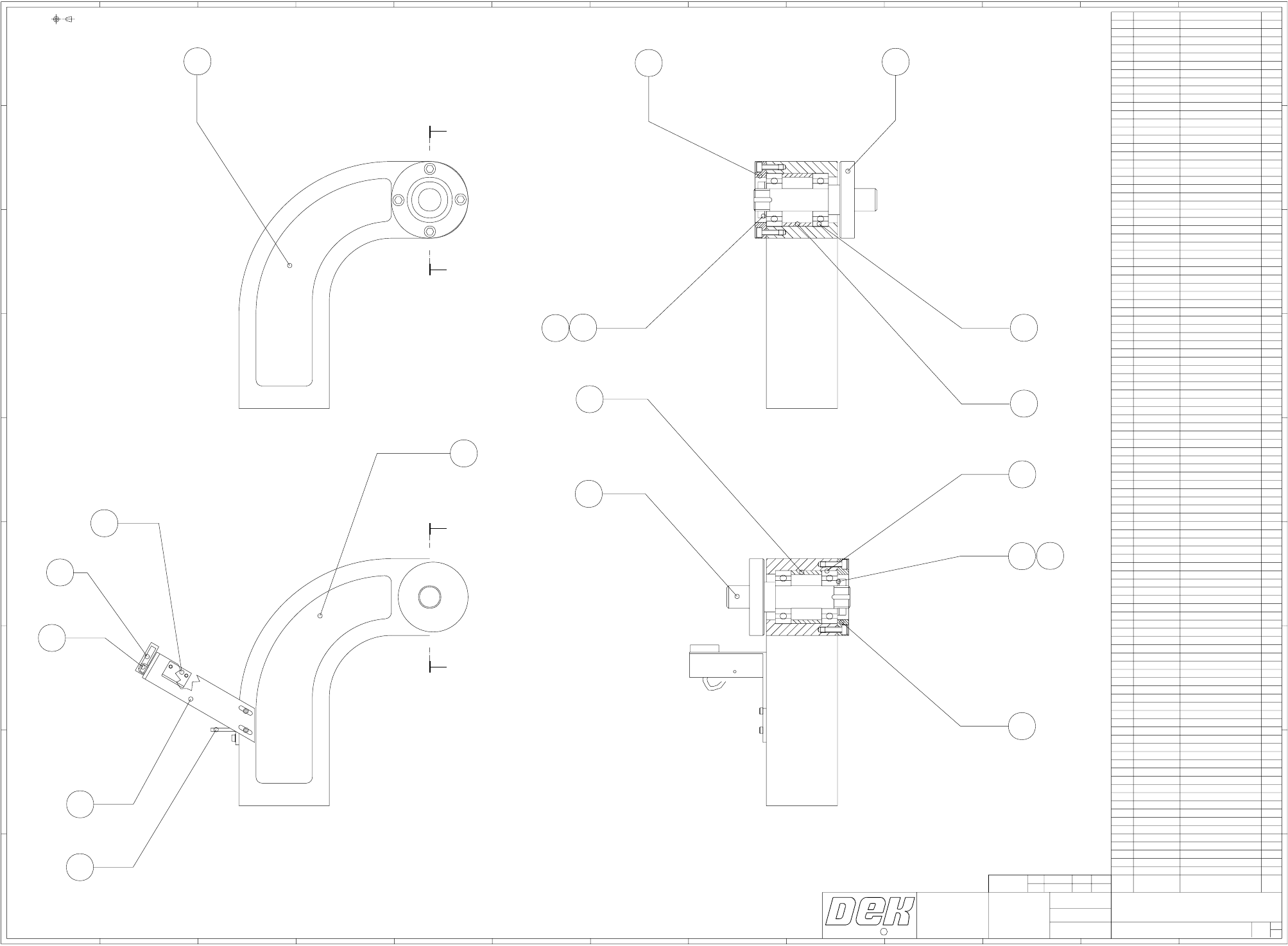 DEK