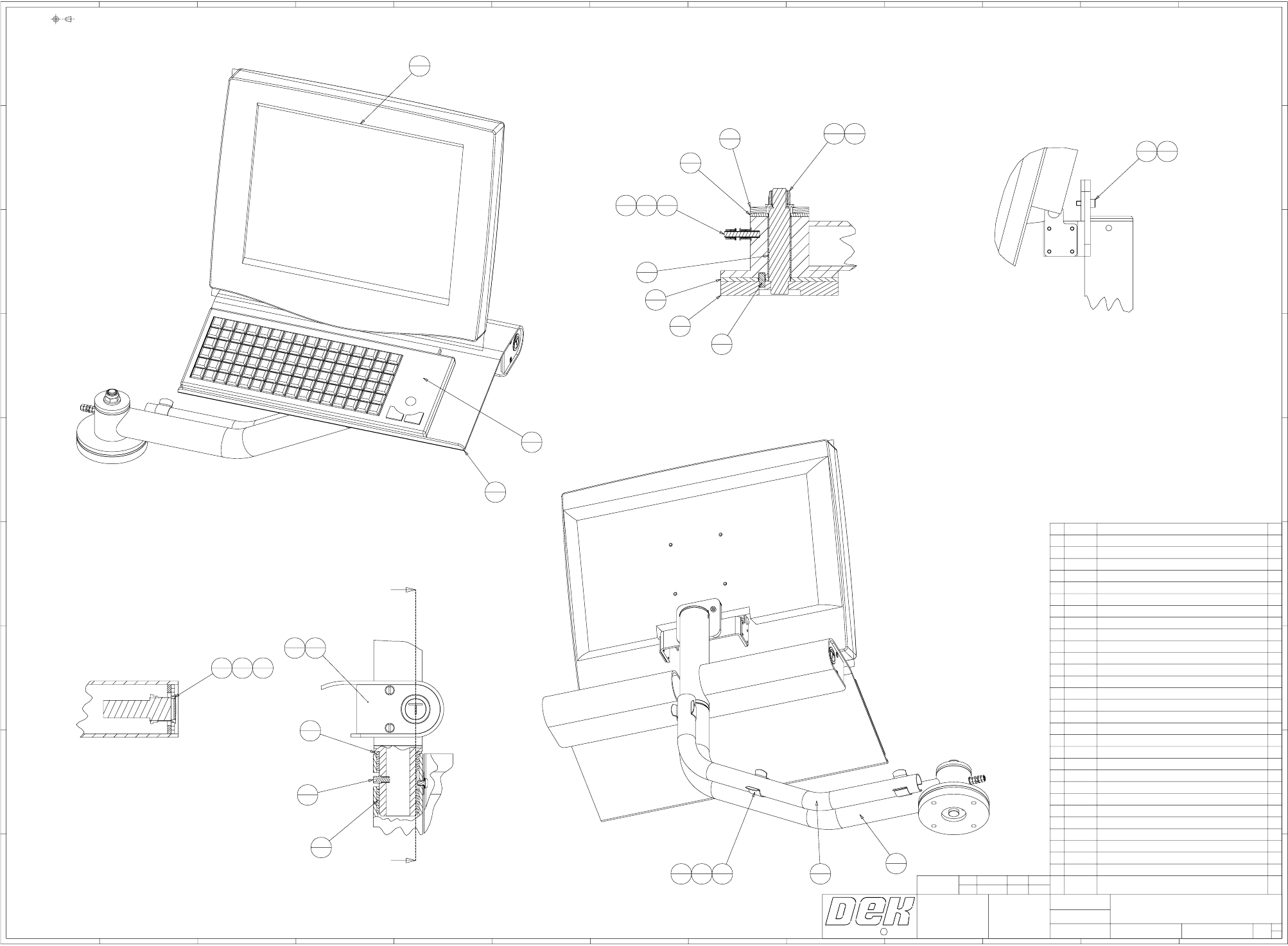 DEK