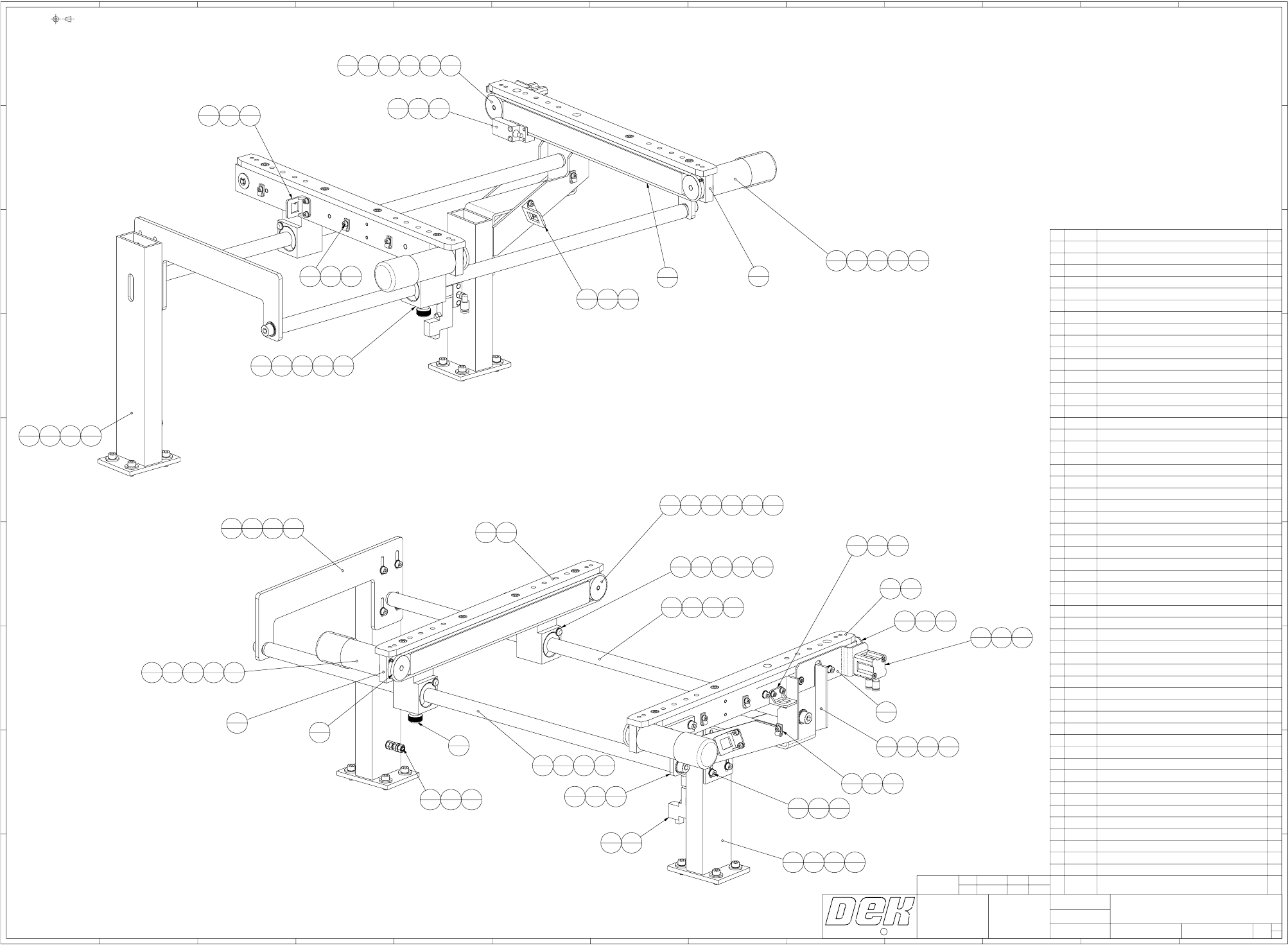 DEK