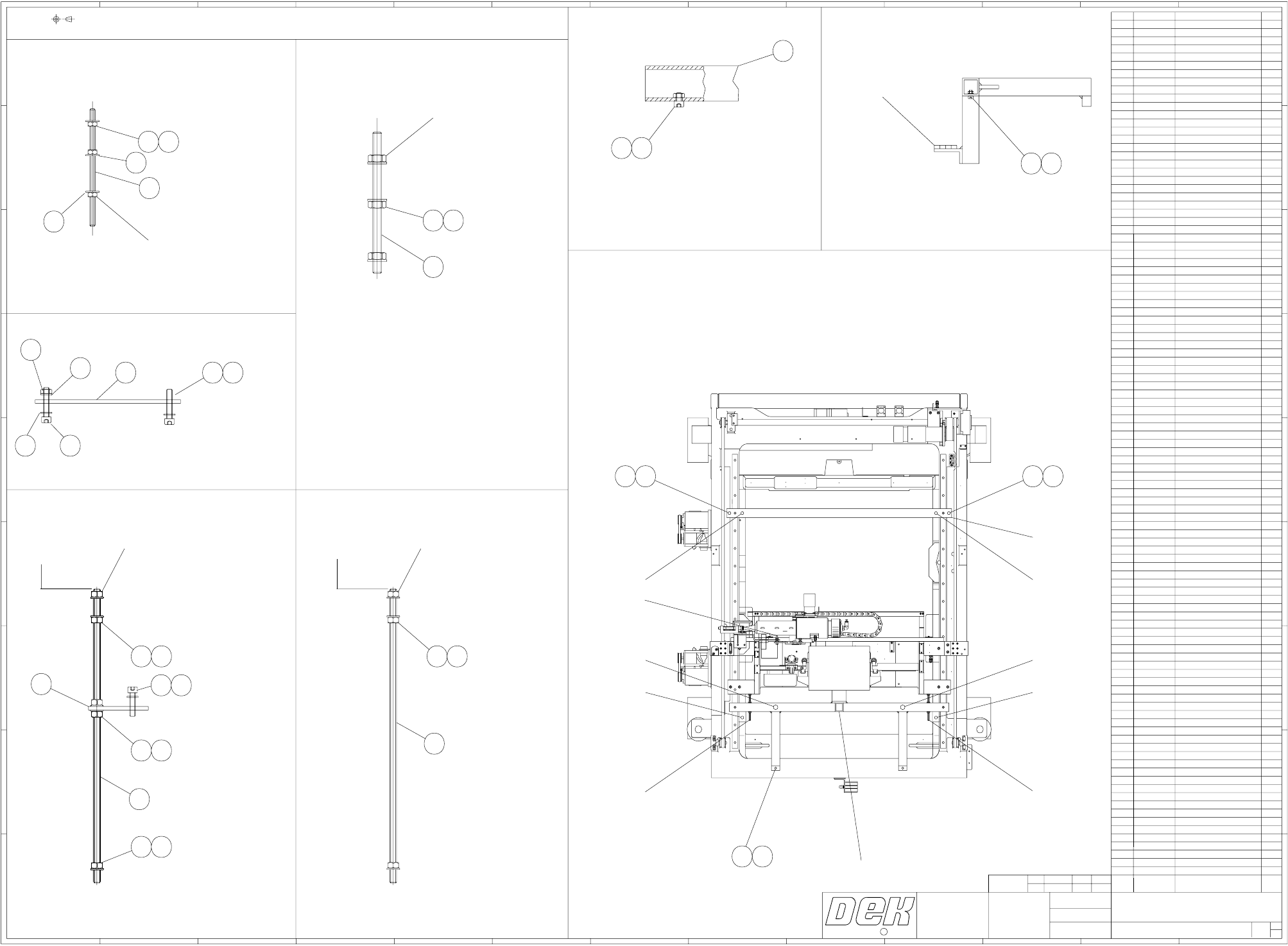 DEK