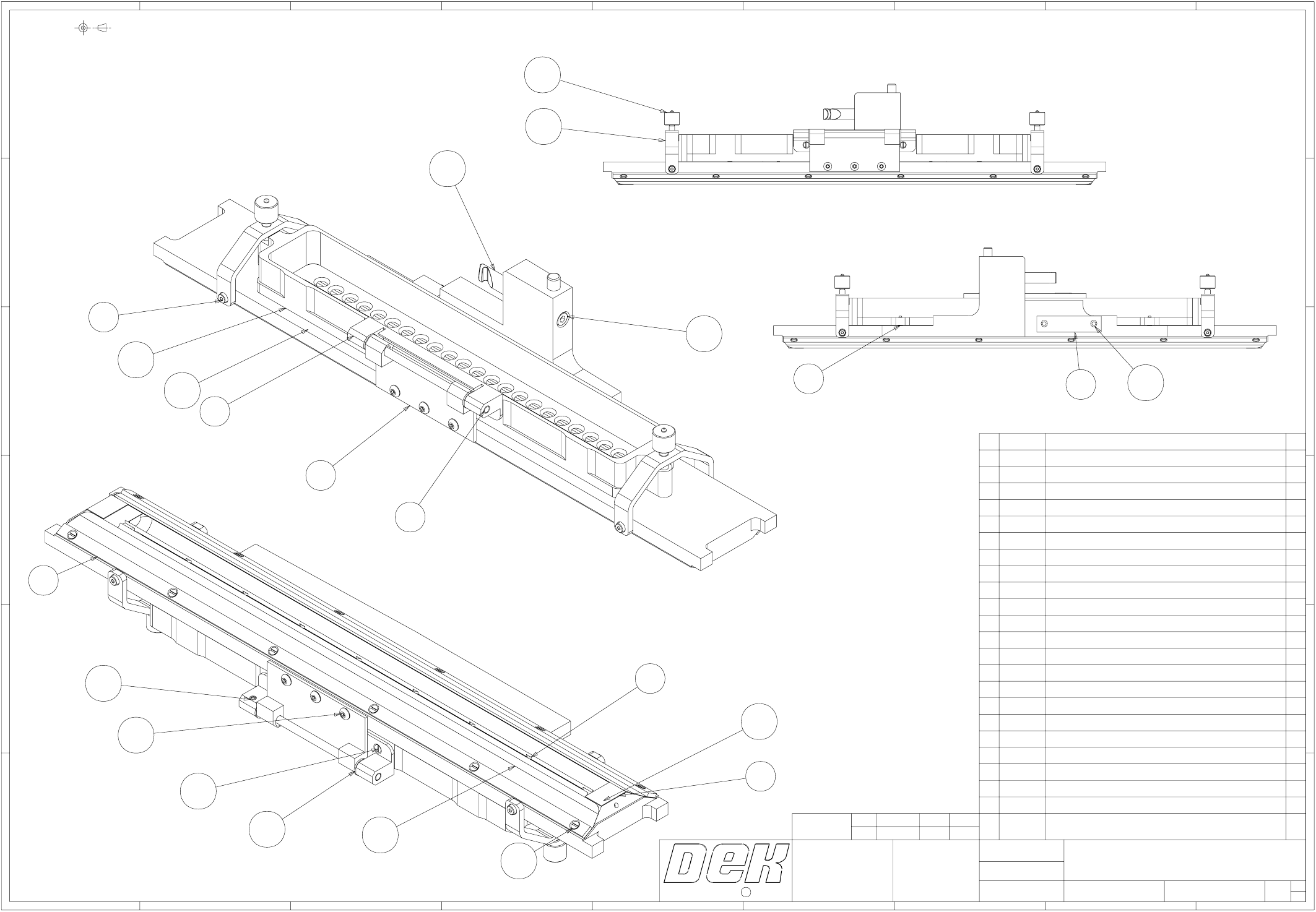 DEK