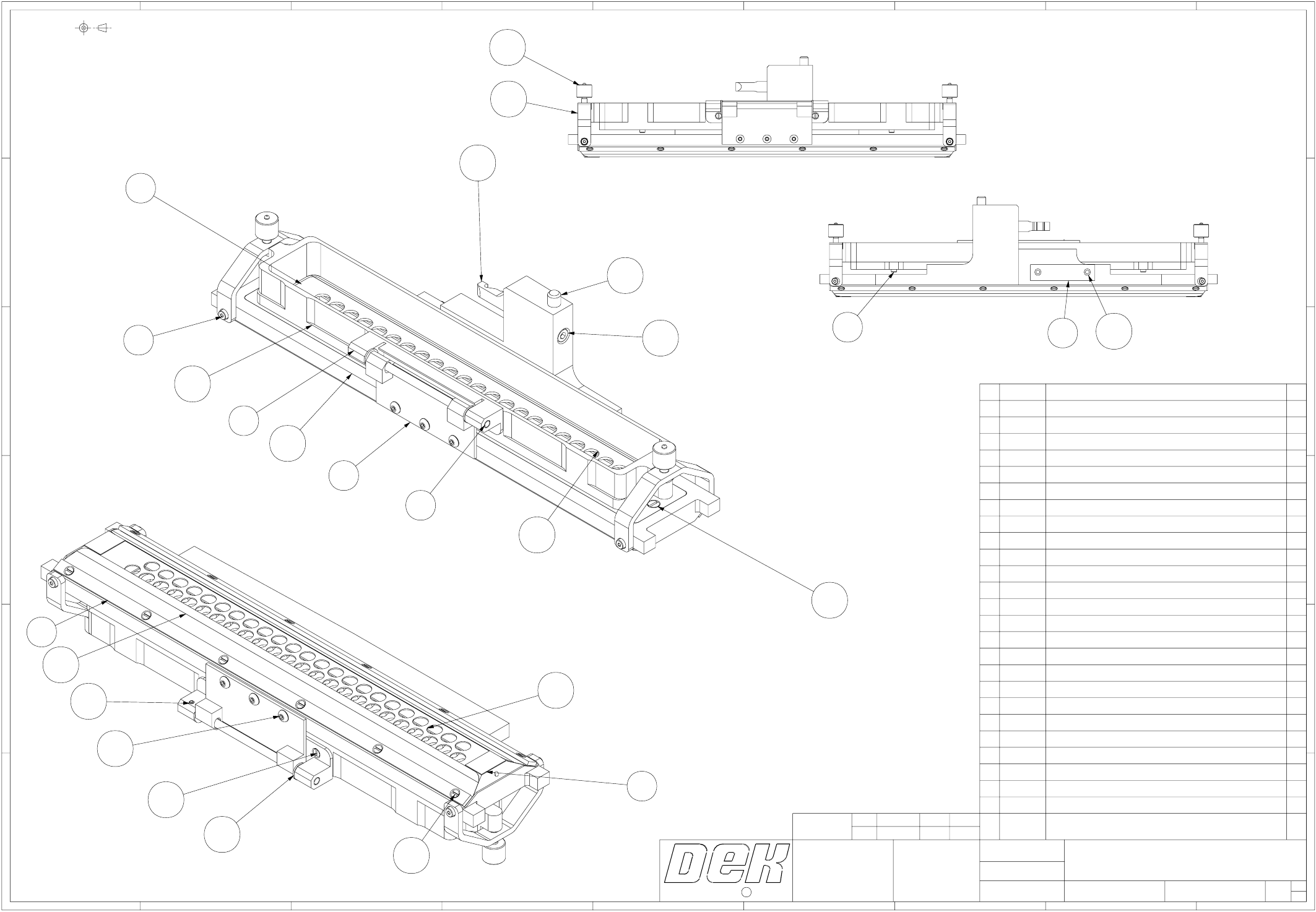 DEK