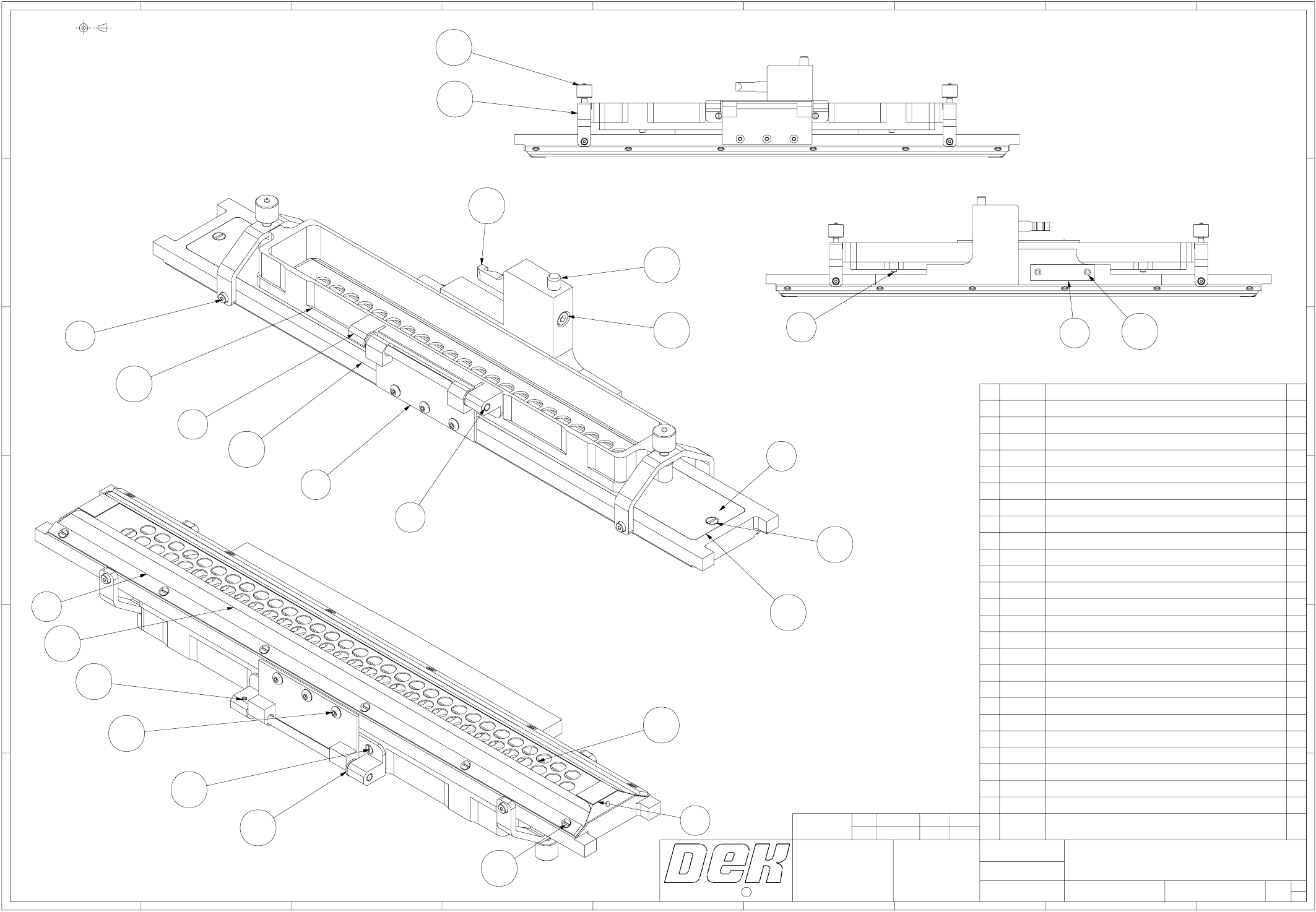 DEK