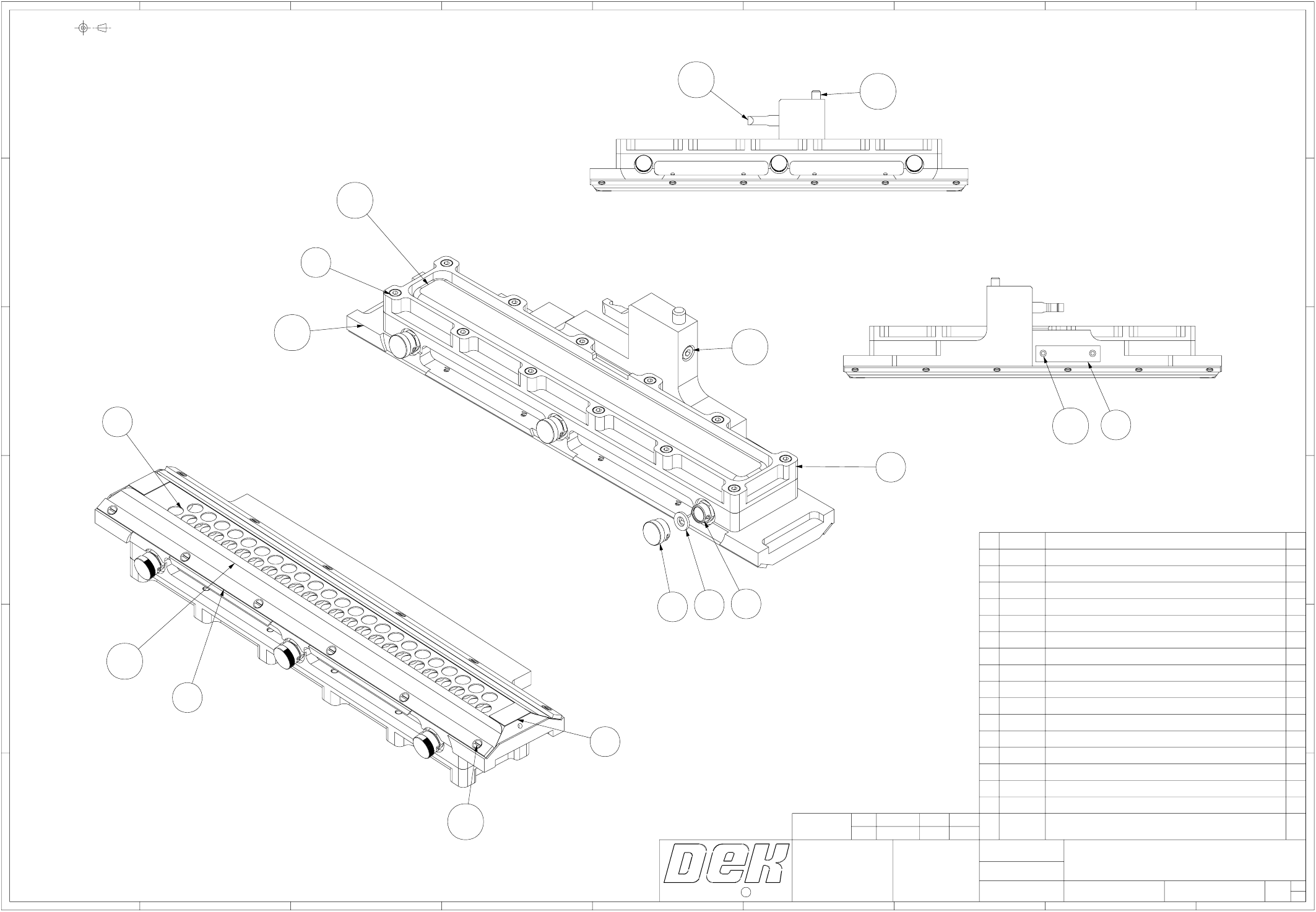 DEK