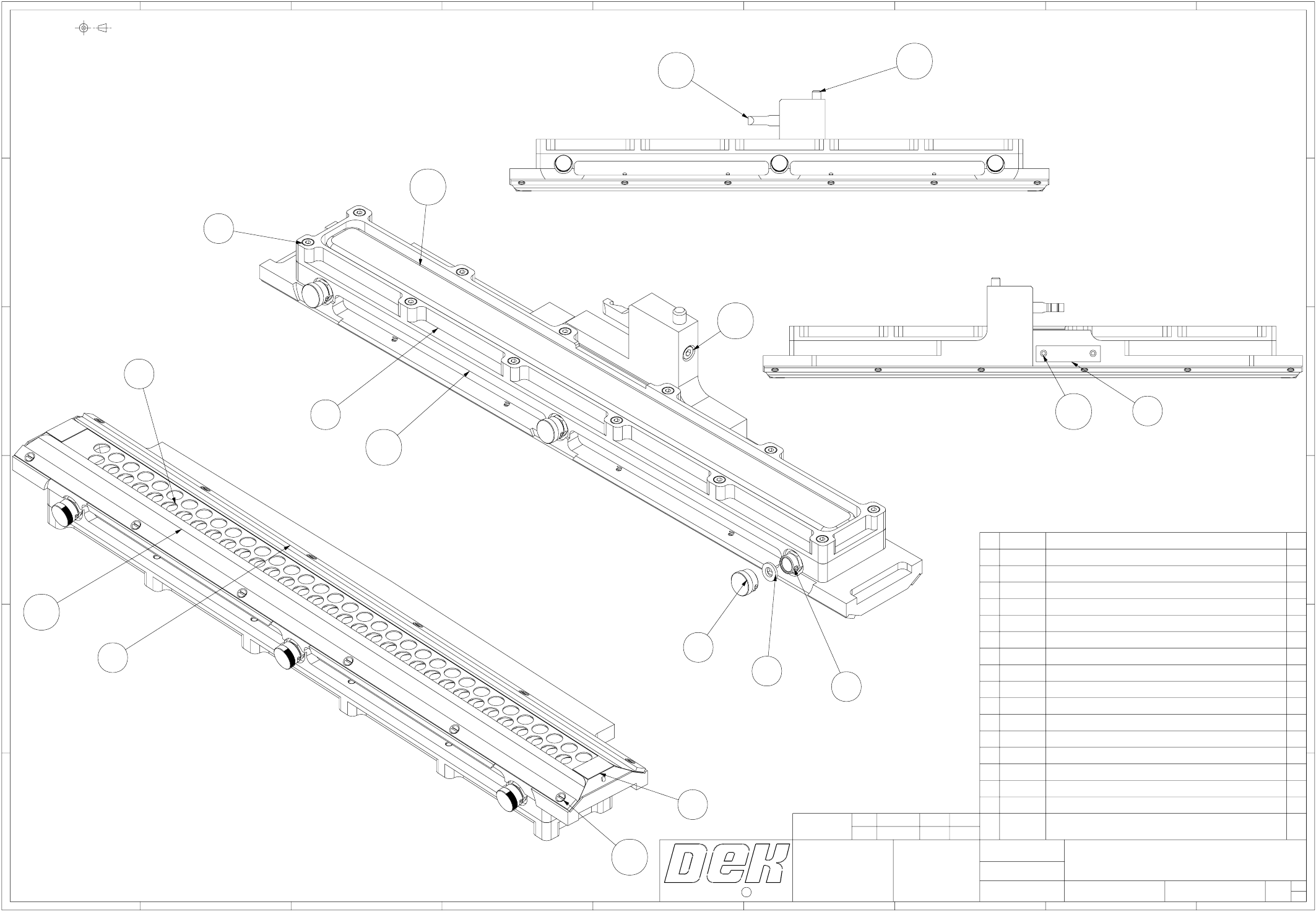 DEK