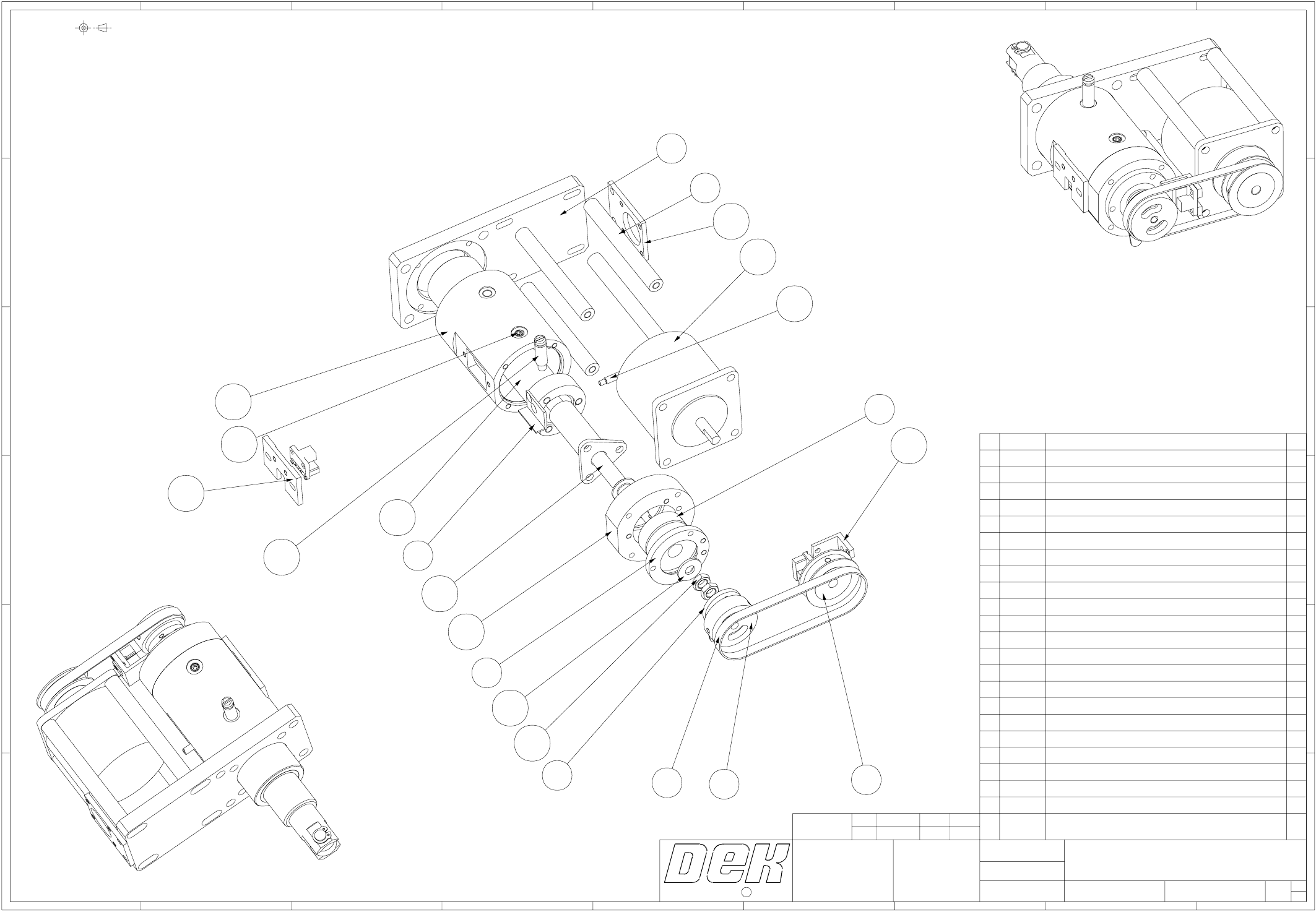 DEK