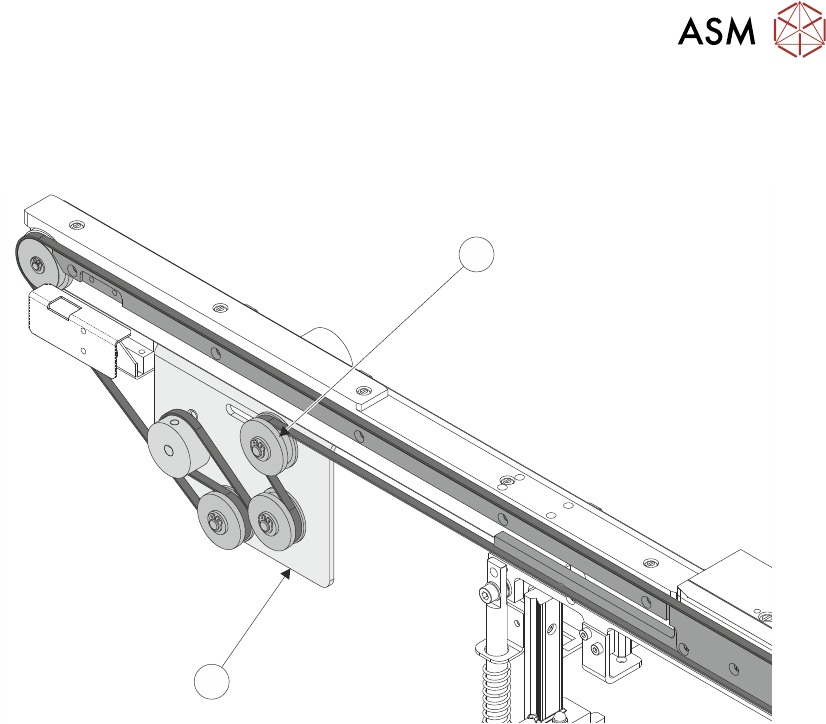 ASM