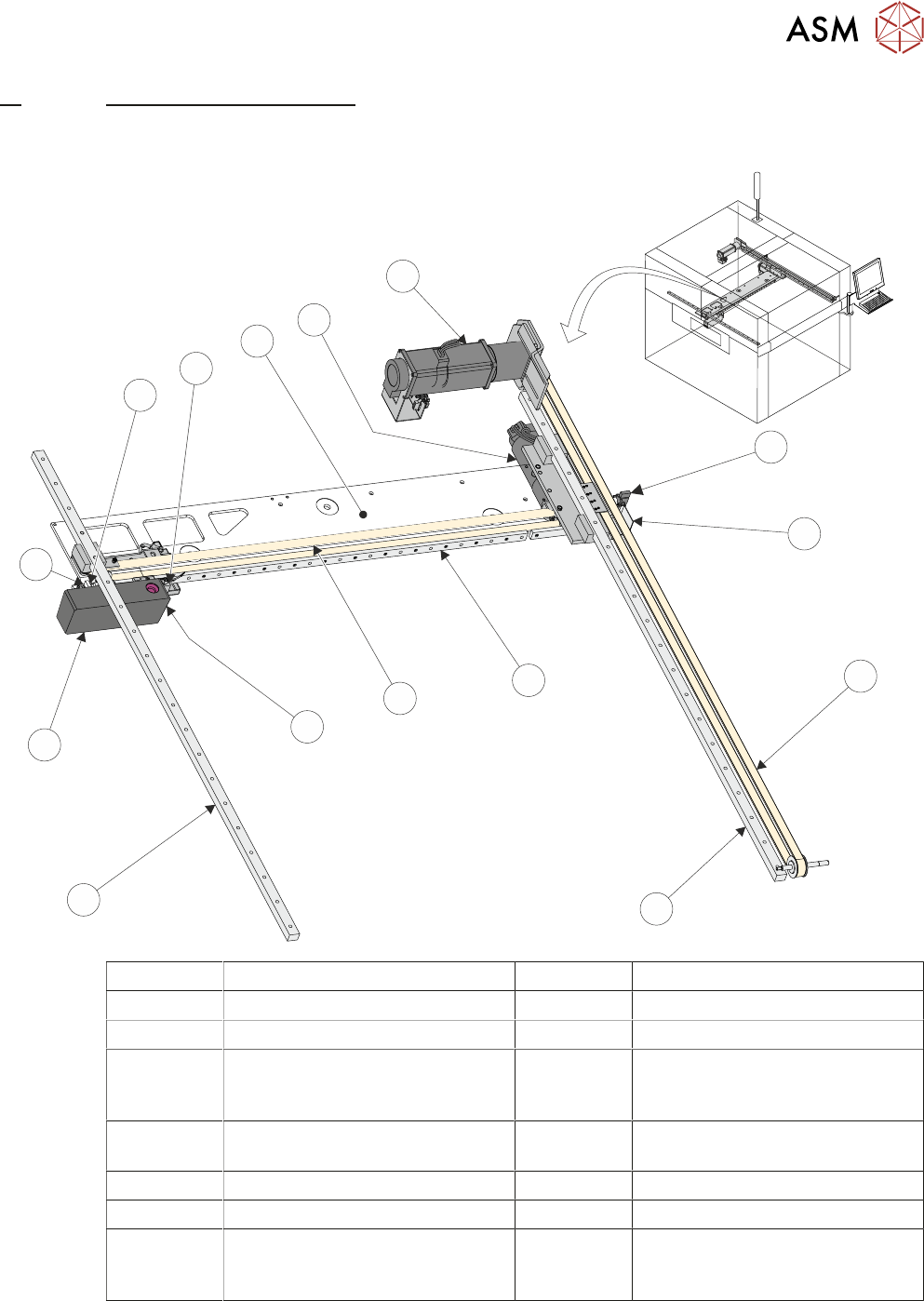 ASM