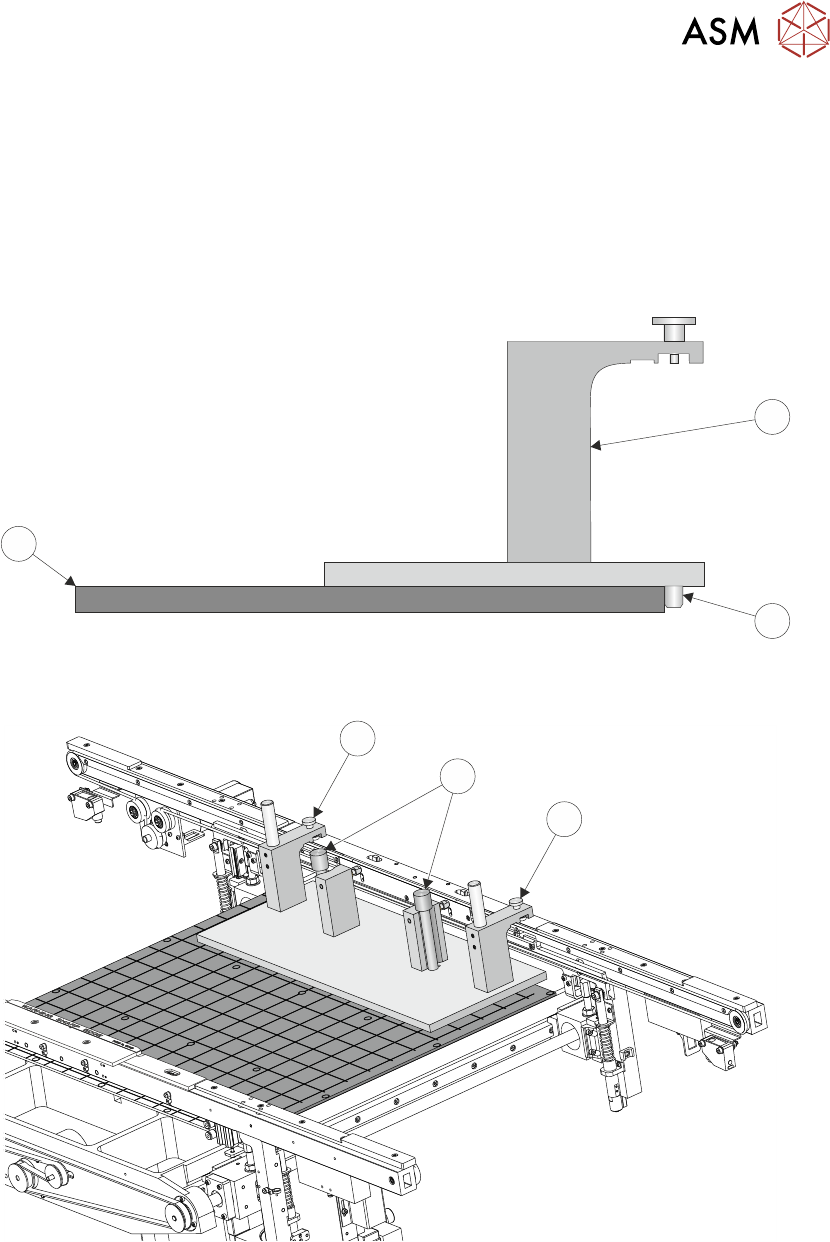 ASM