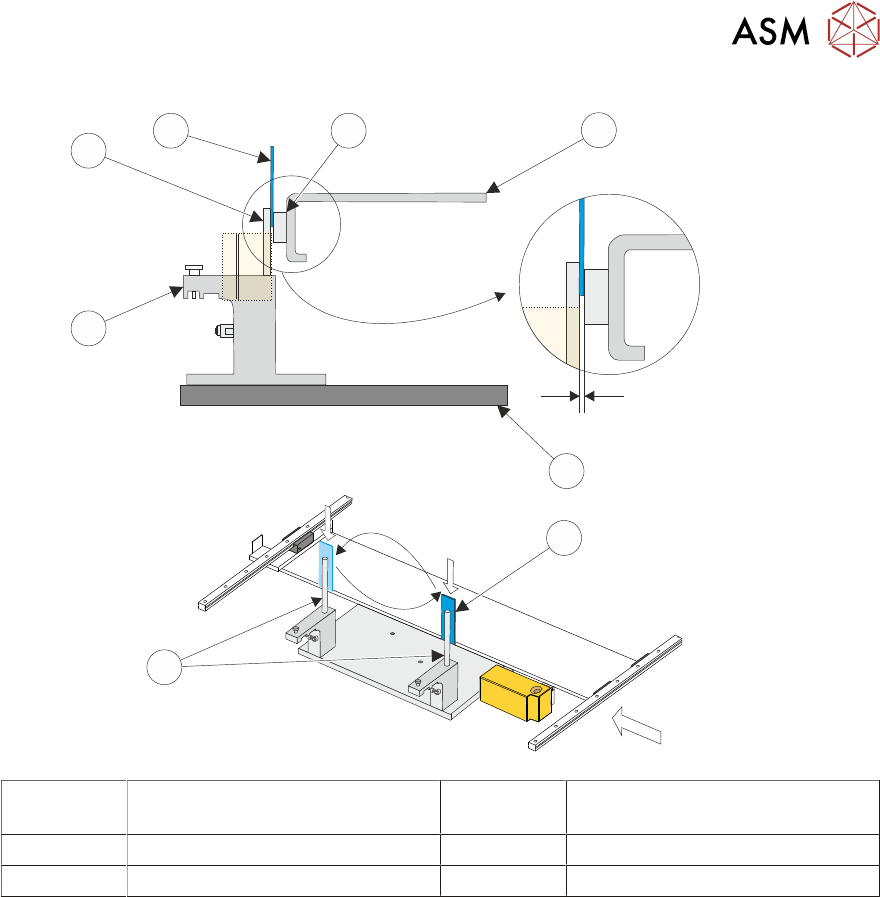 ASM