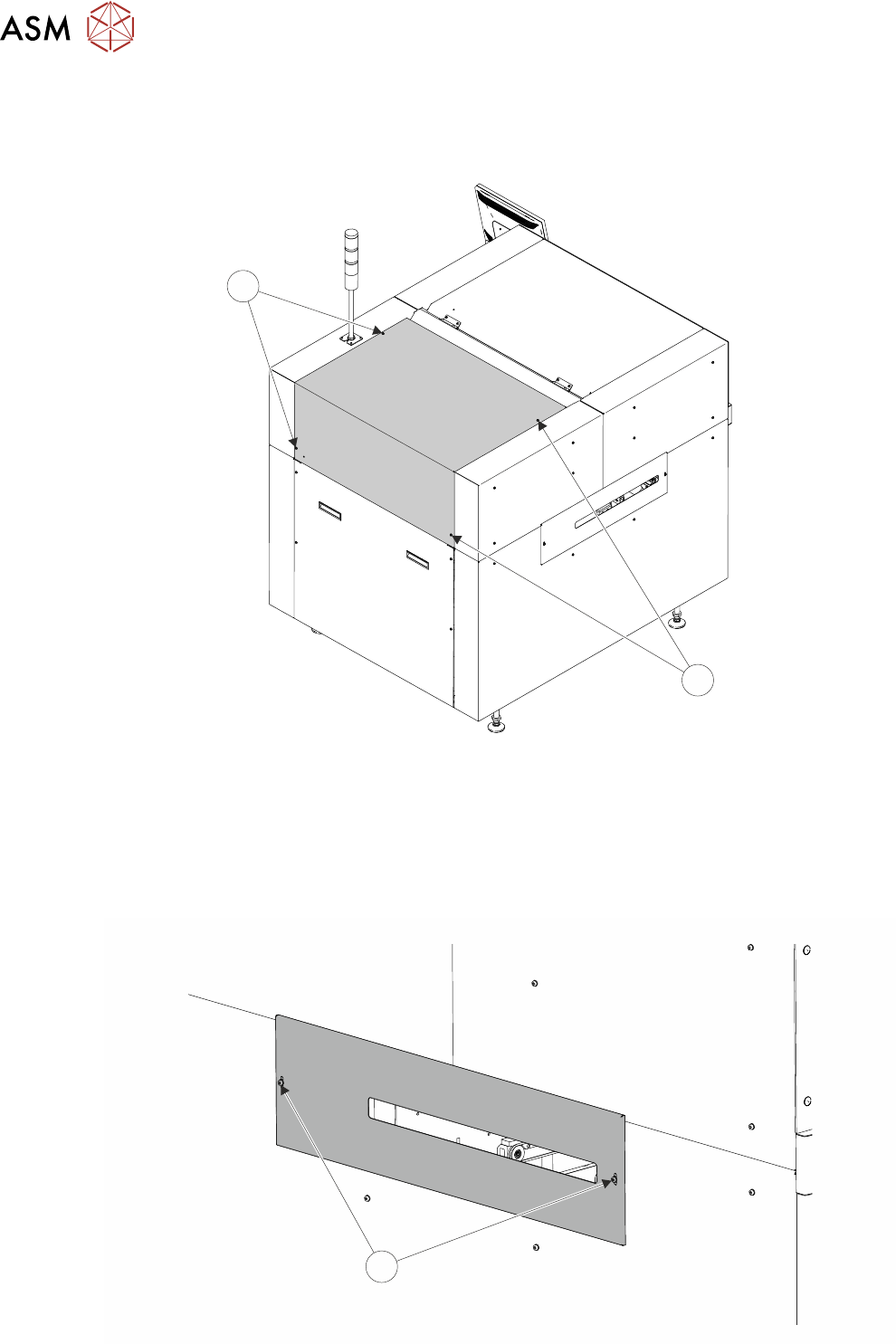 ASM