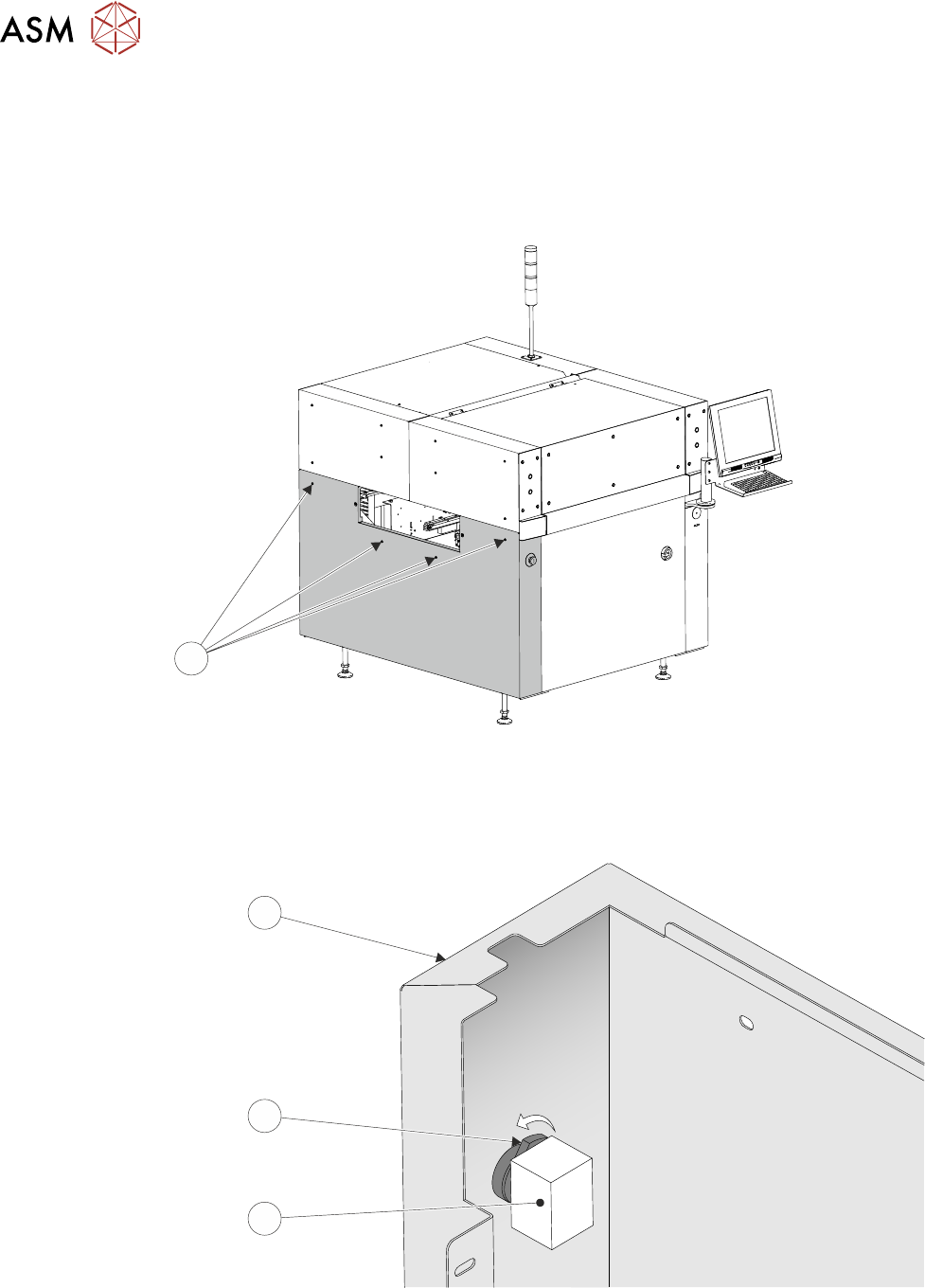 ASM