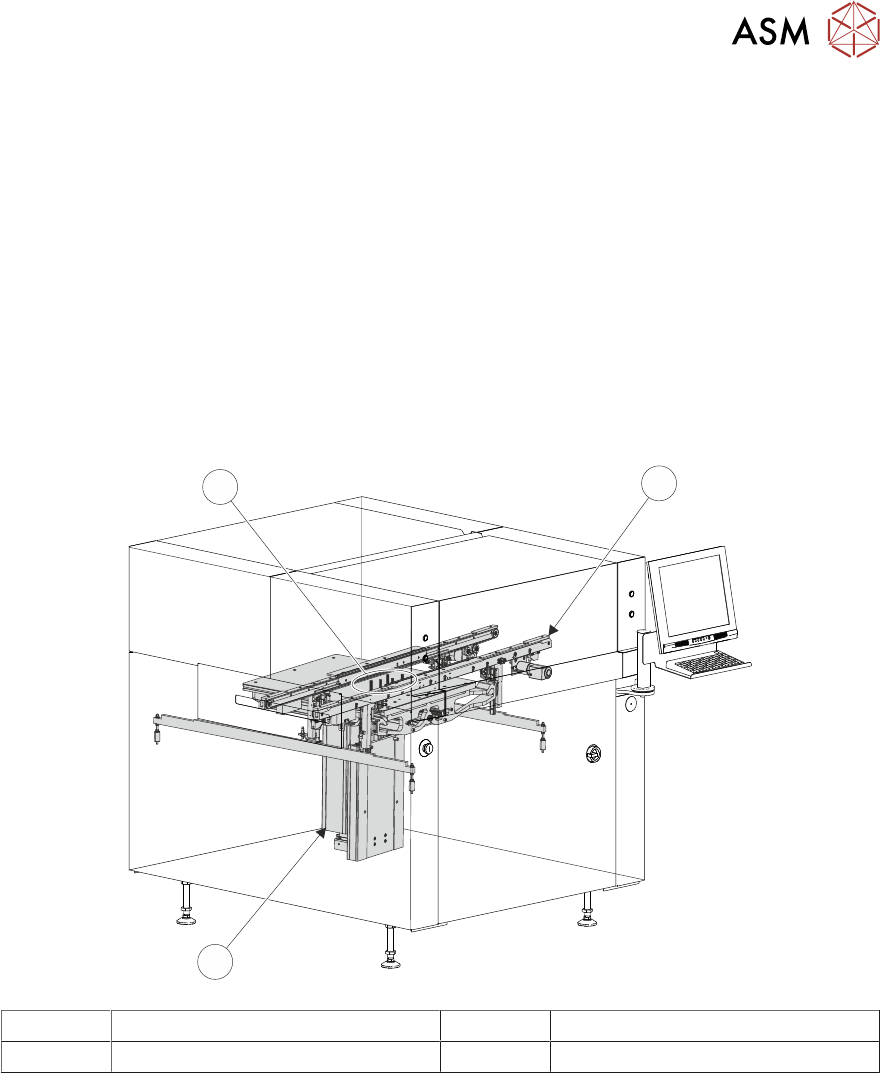 ASM