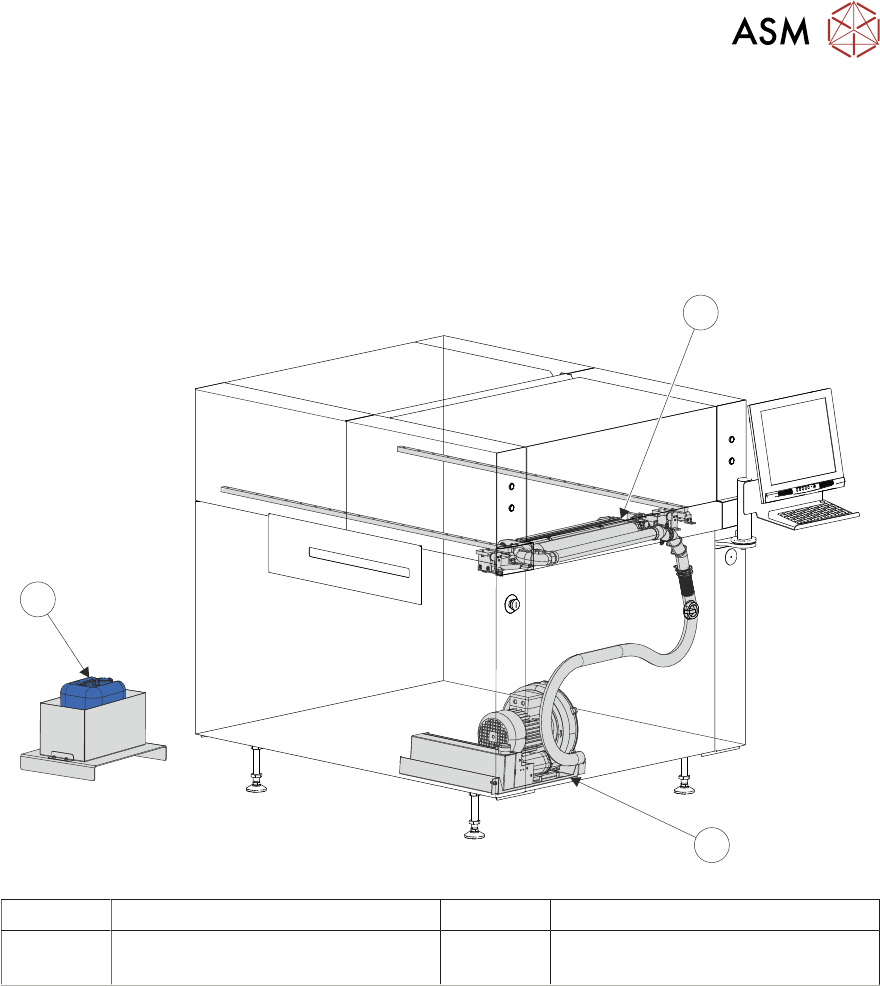 ASM