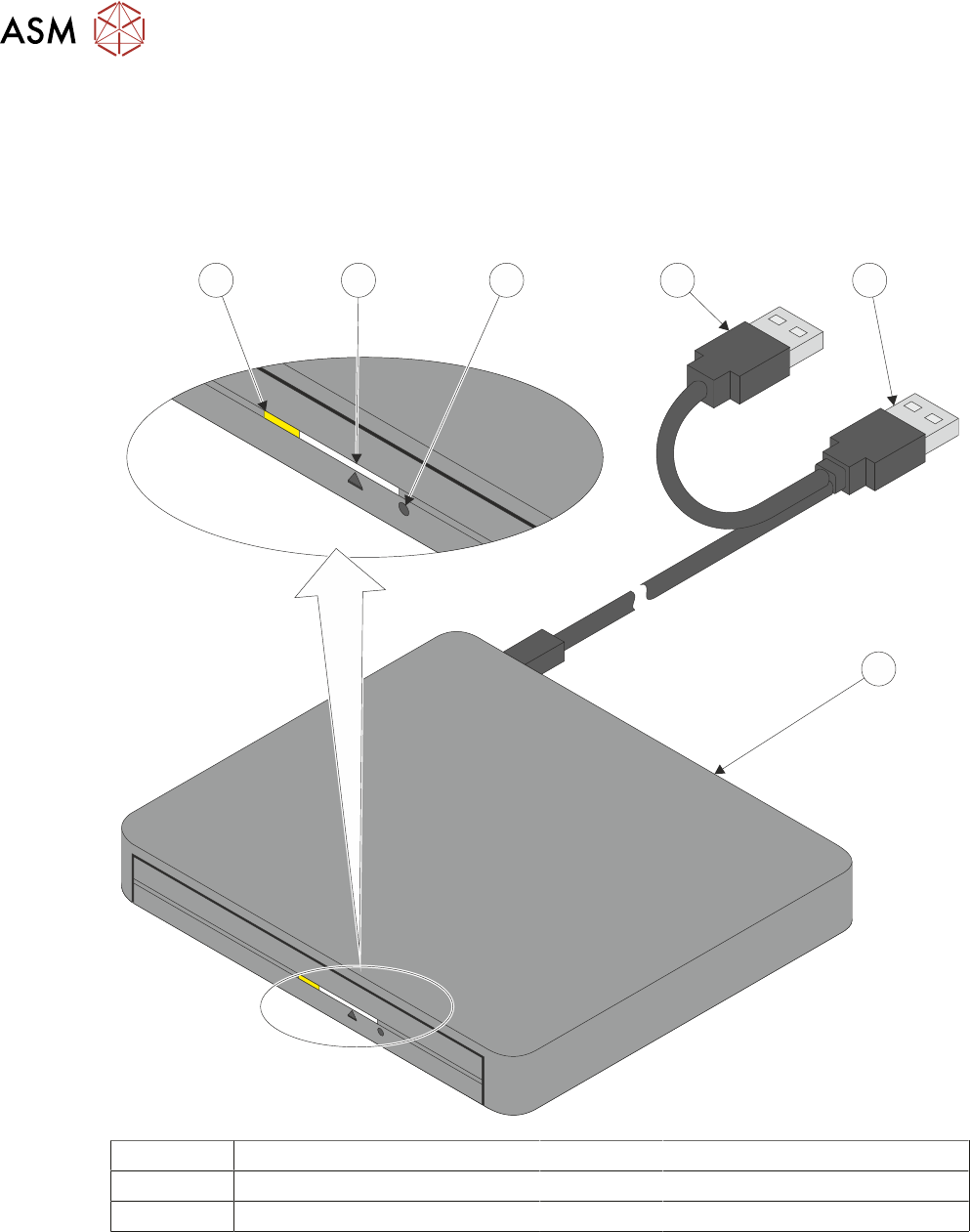 ASM