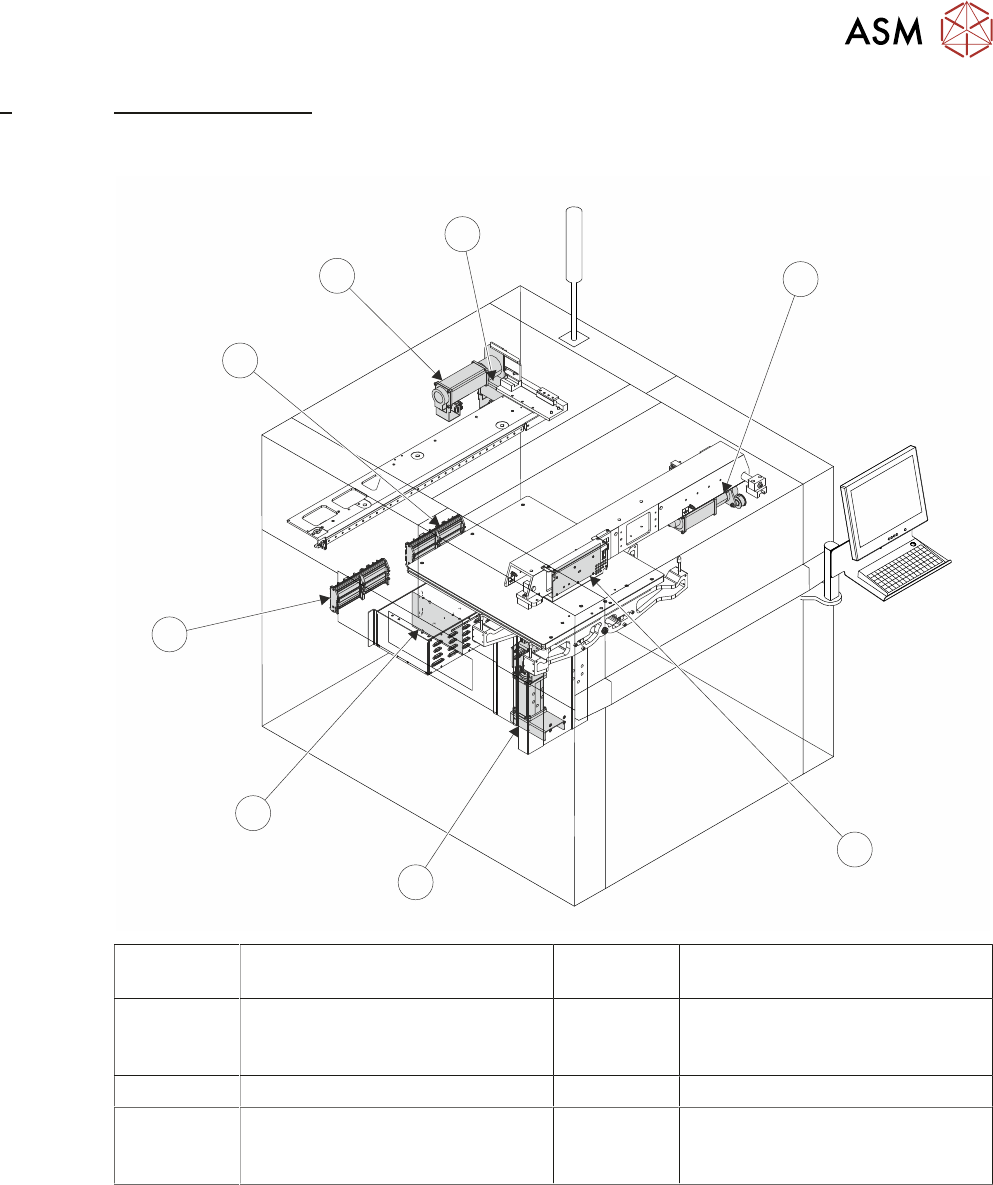 ASM