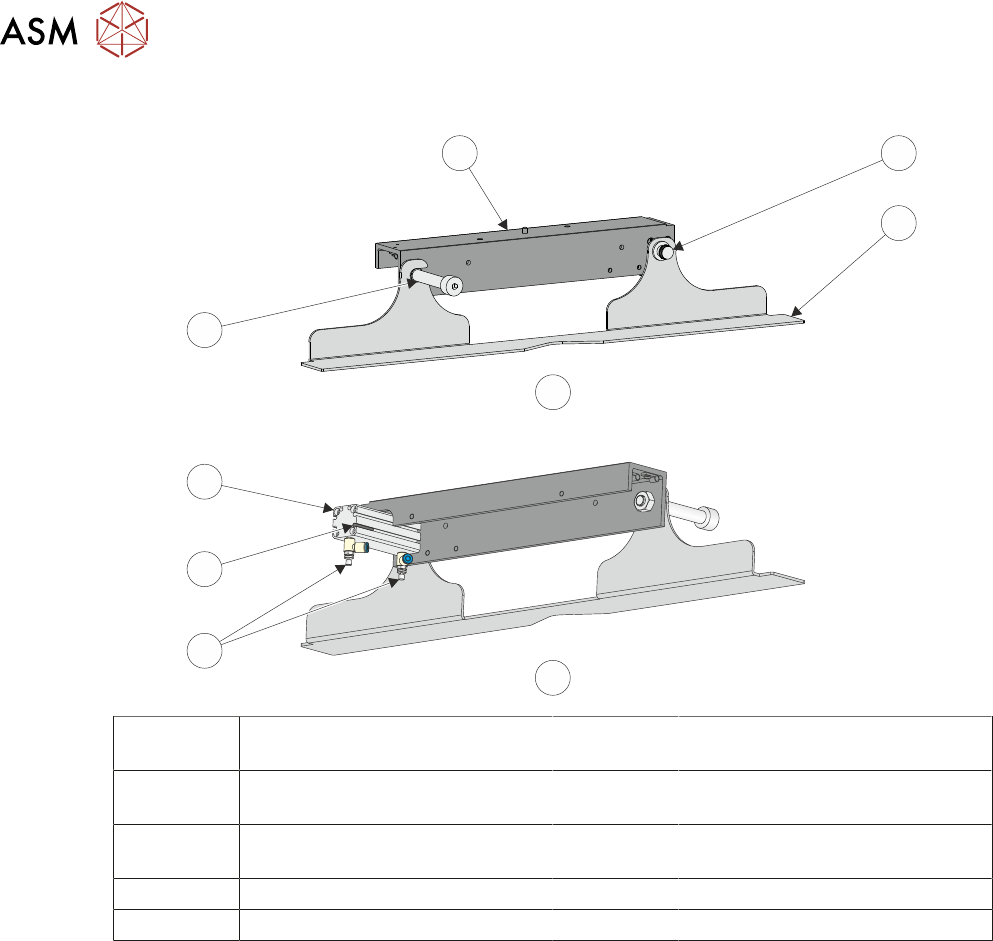 ASM