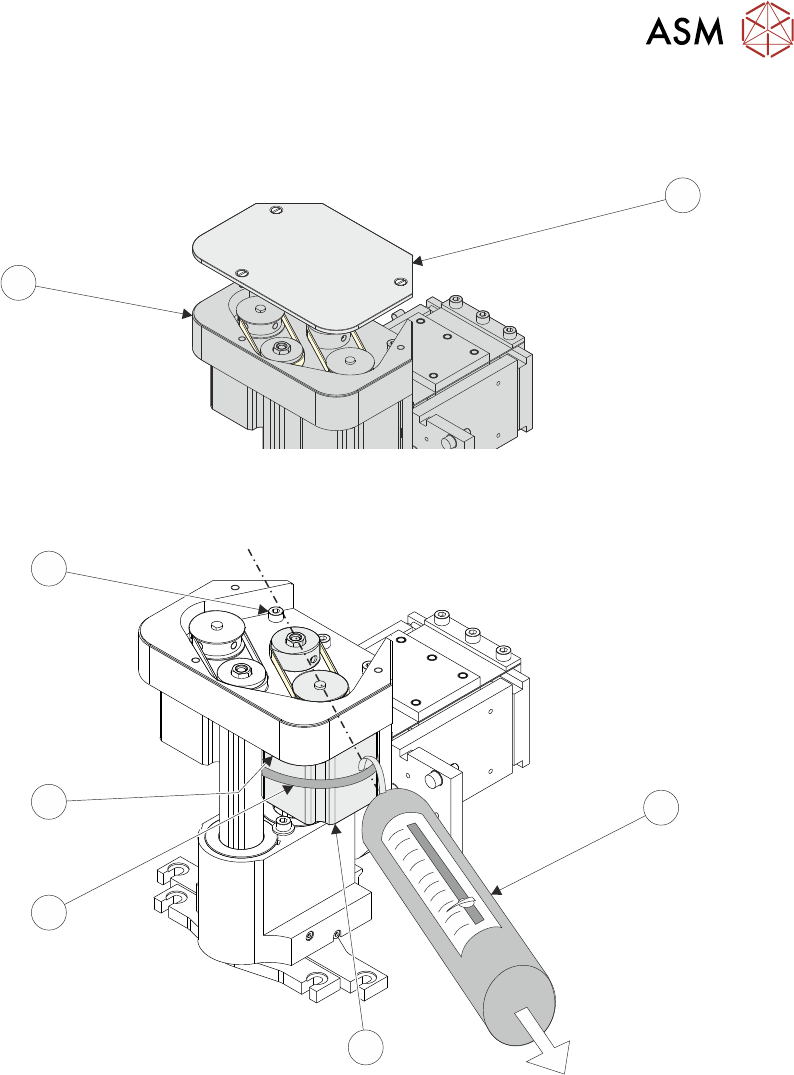 ASM