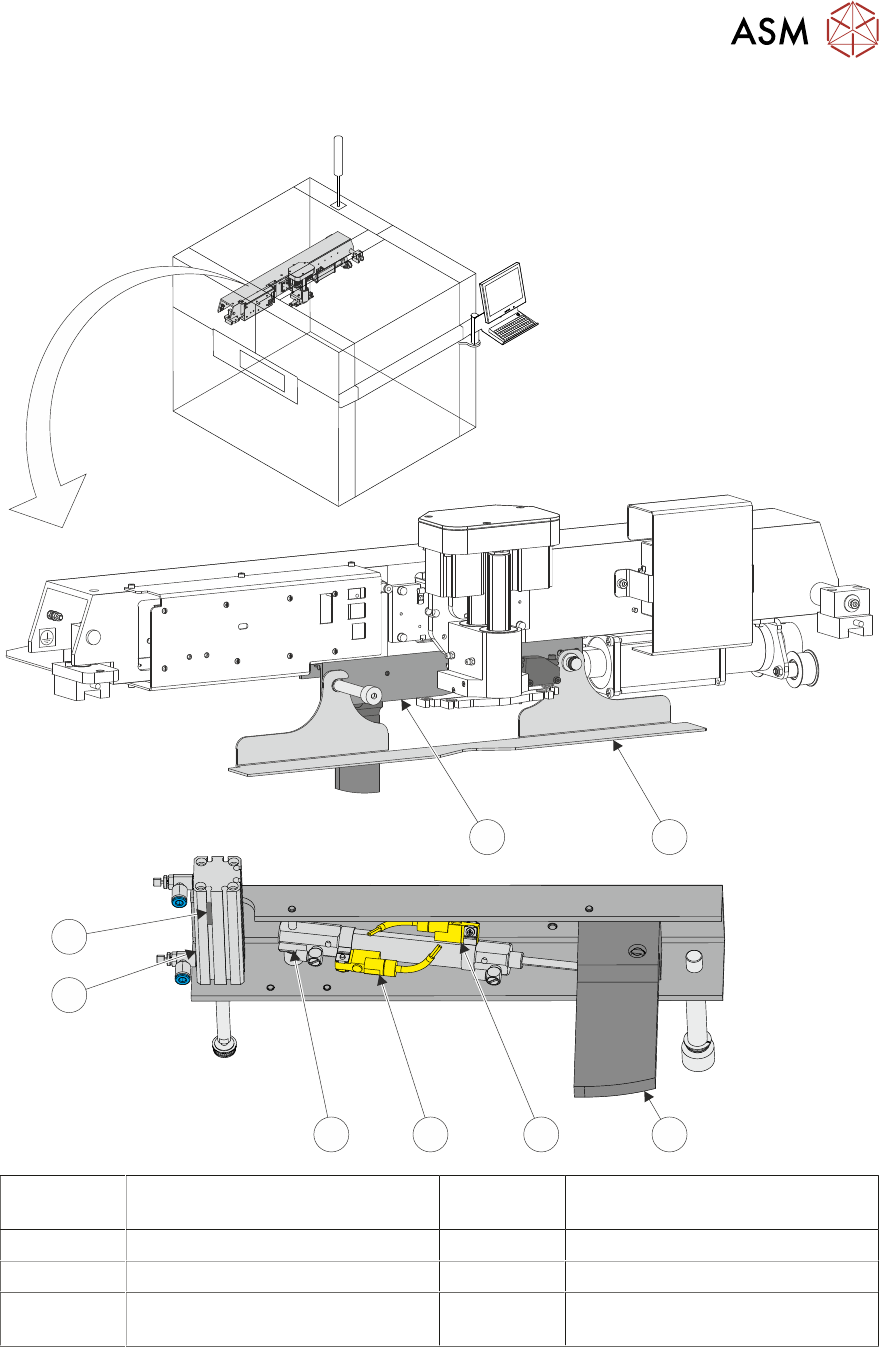 ASM