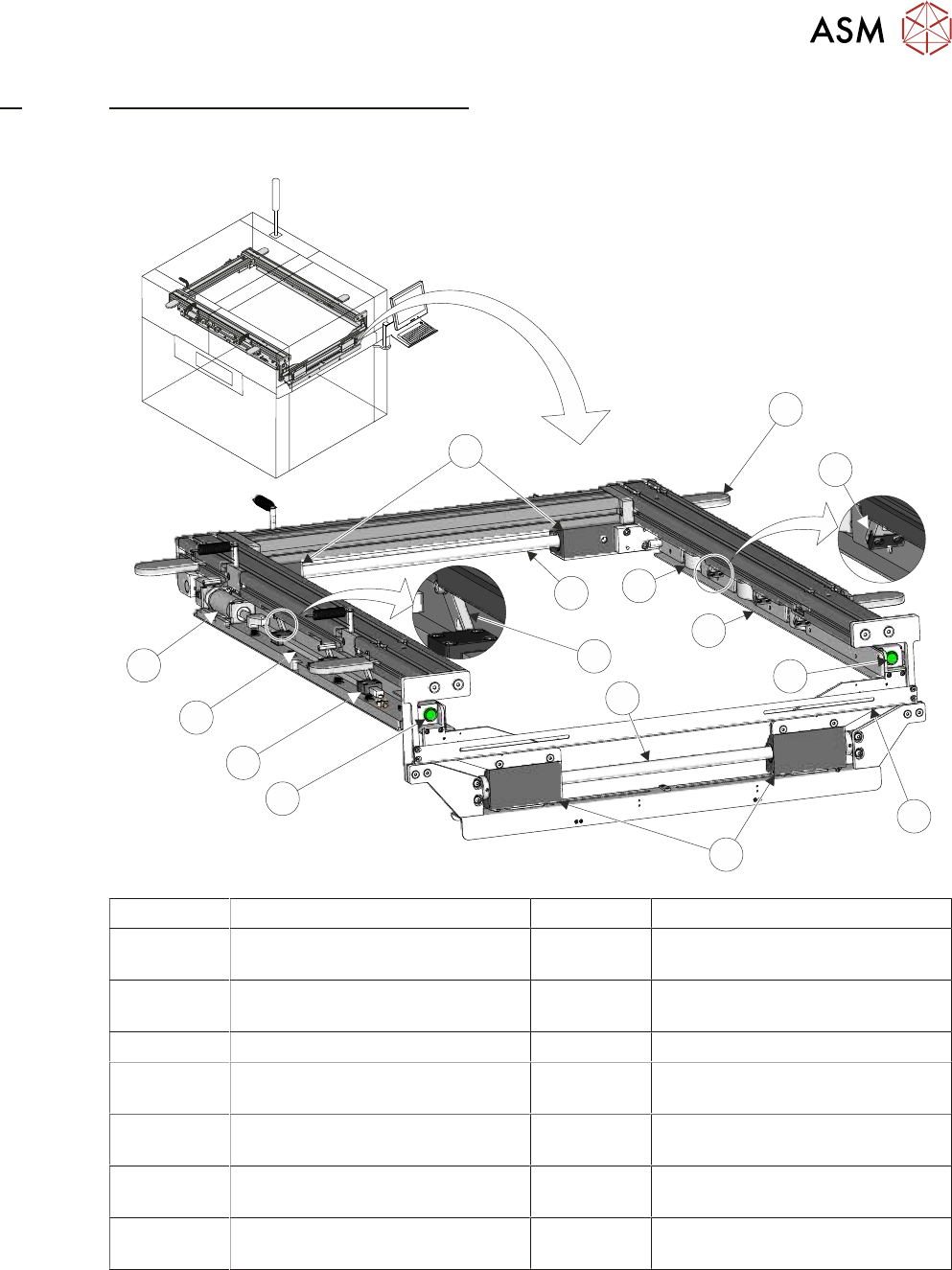 ASM