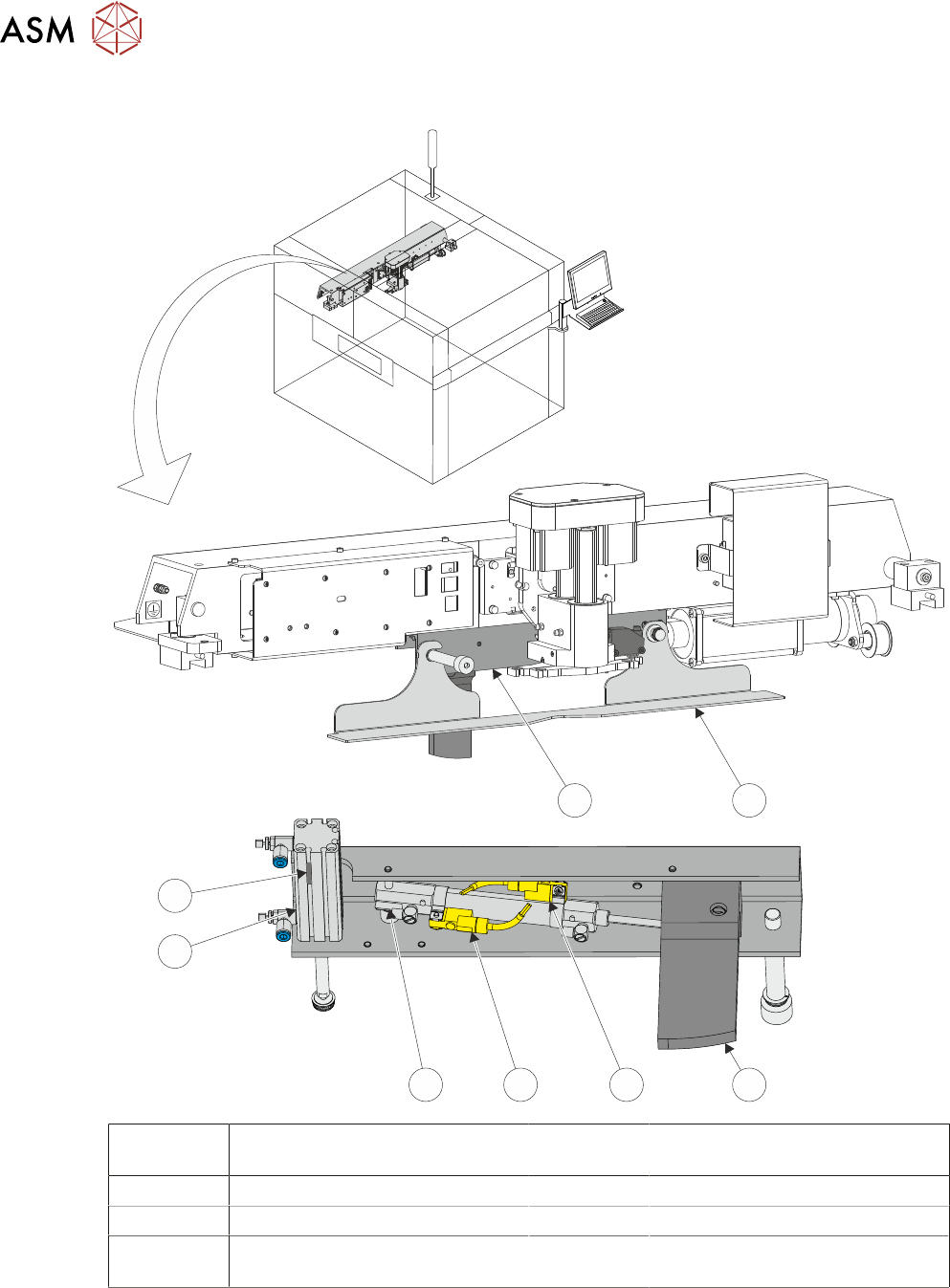 ASM