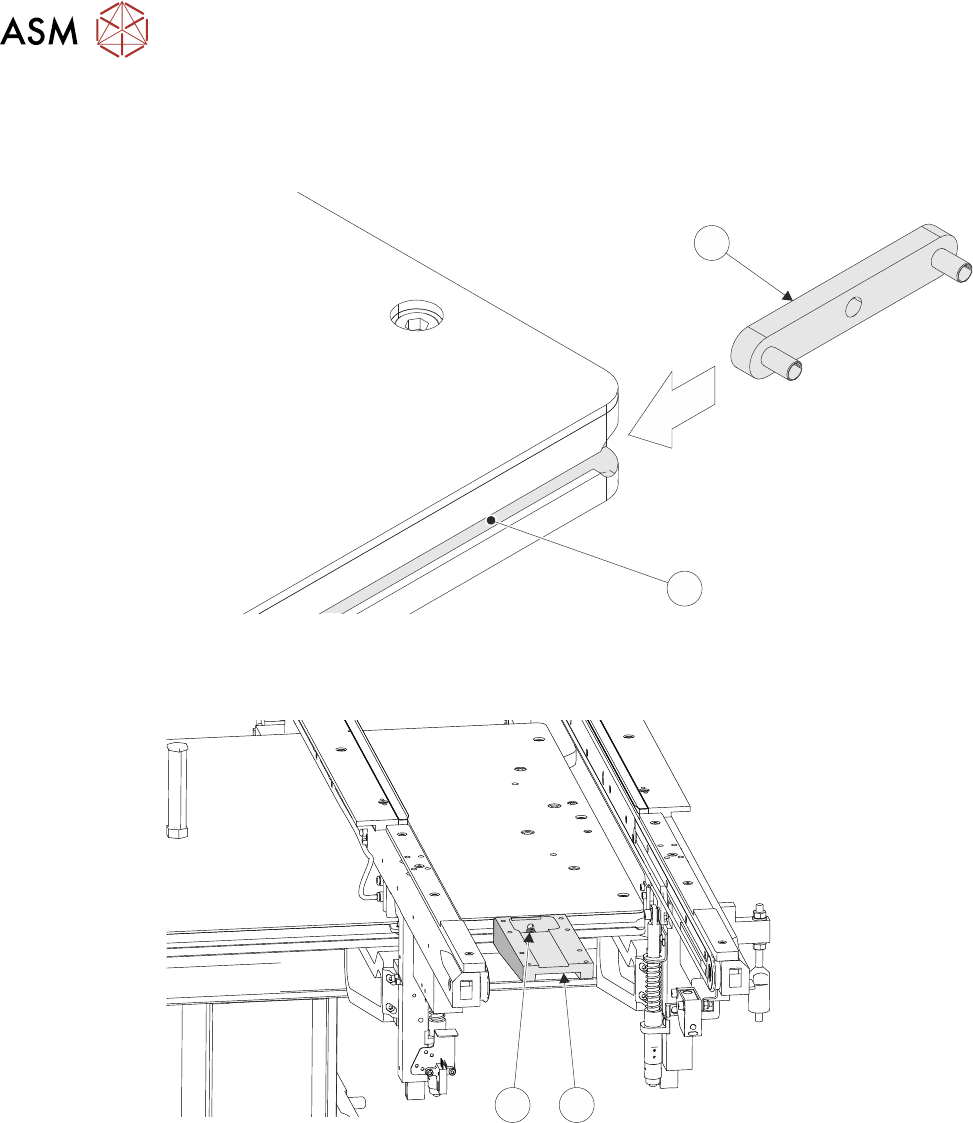 ASM