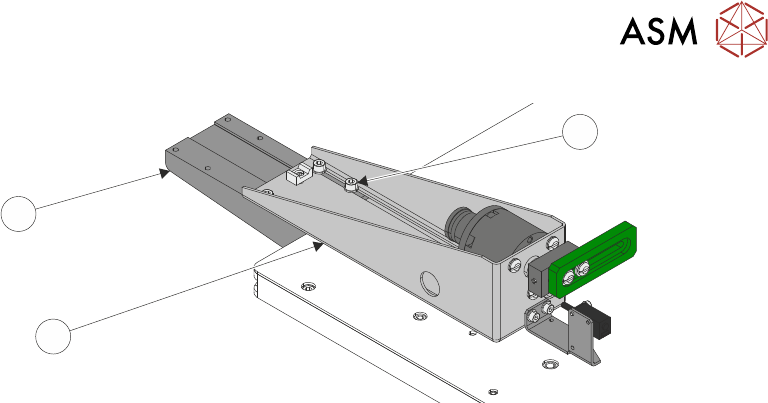 ASM