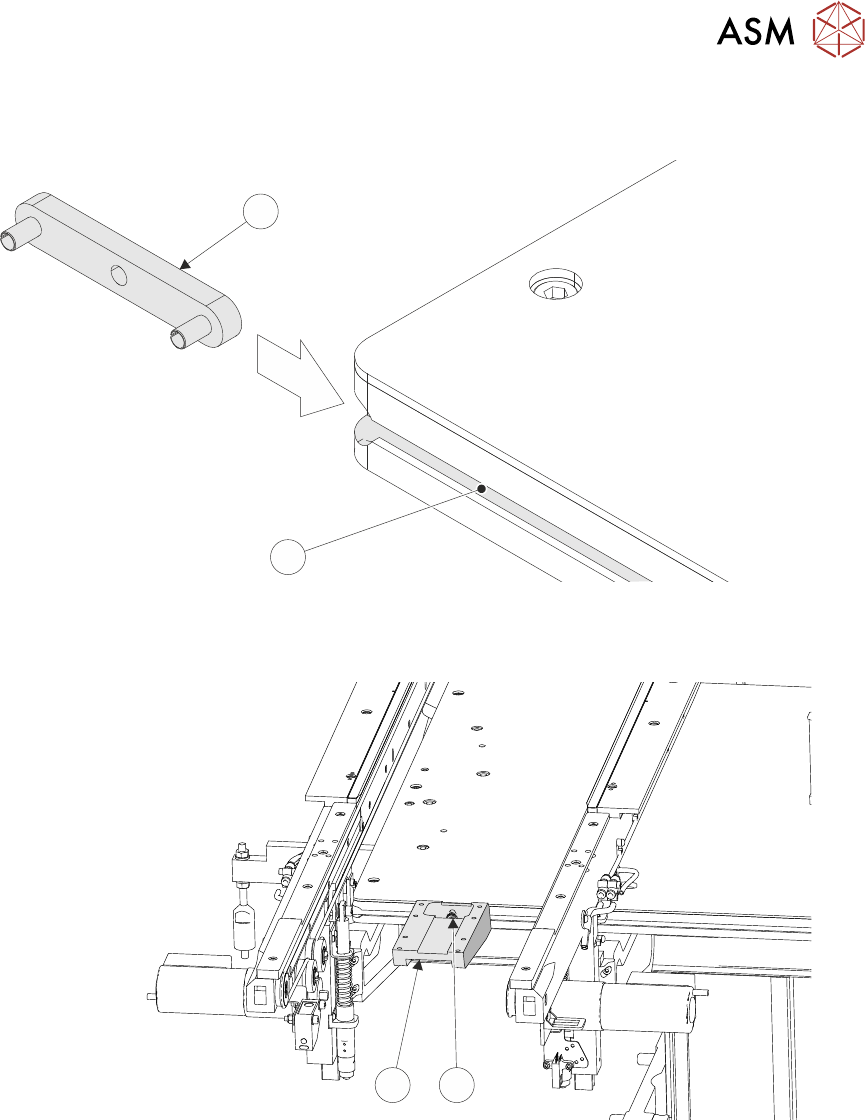 ASM