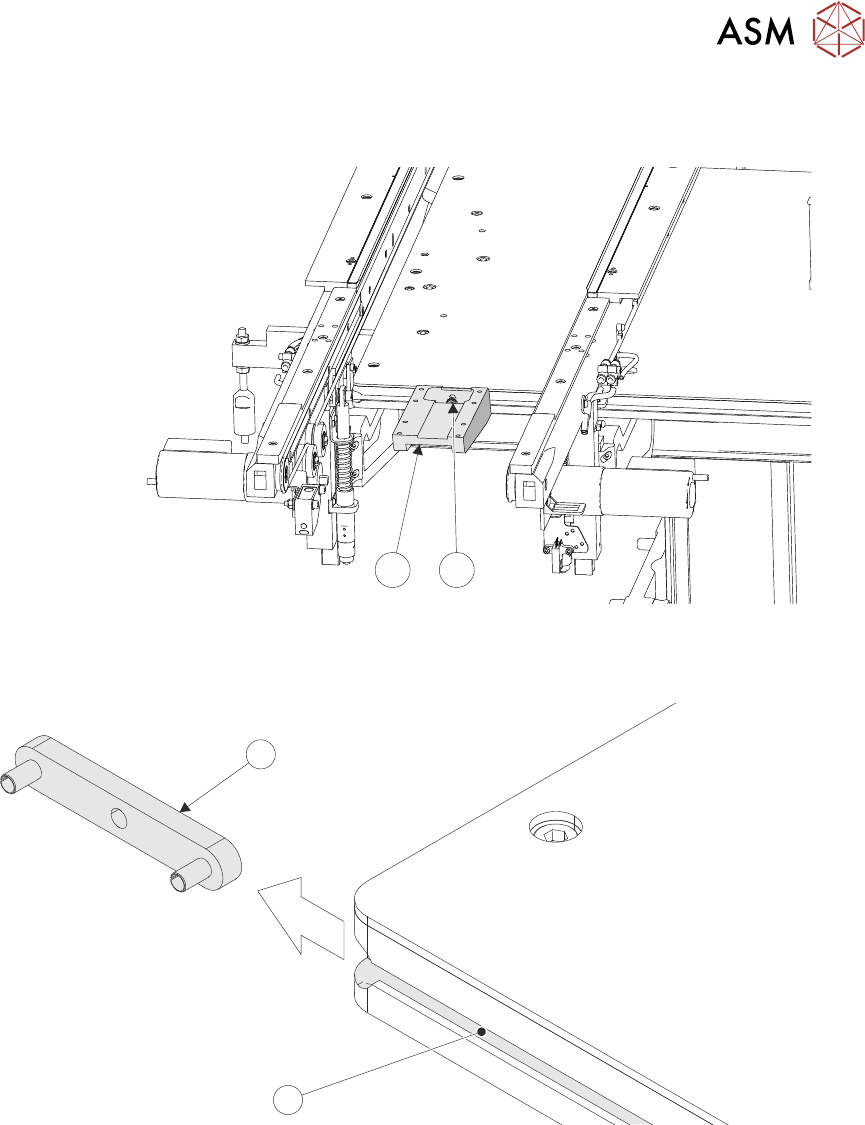 ASM