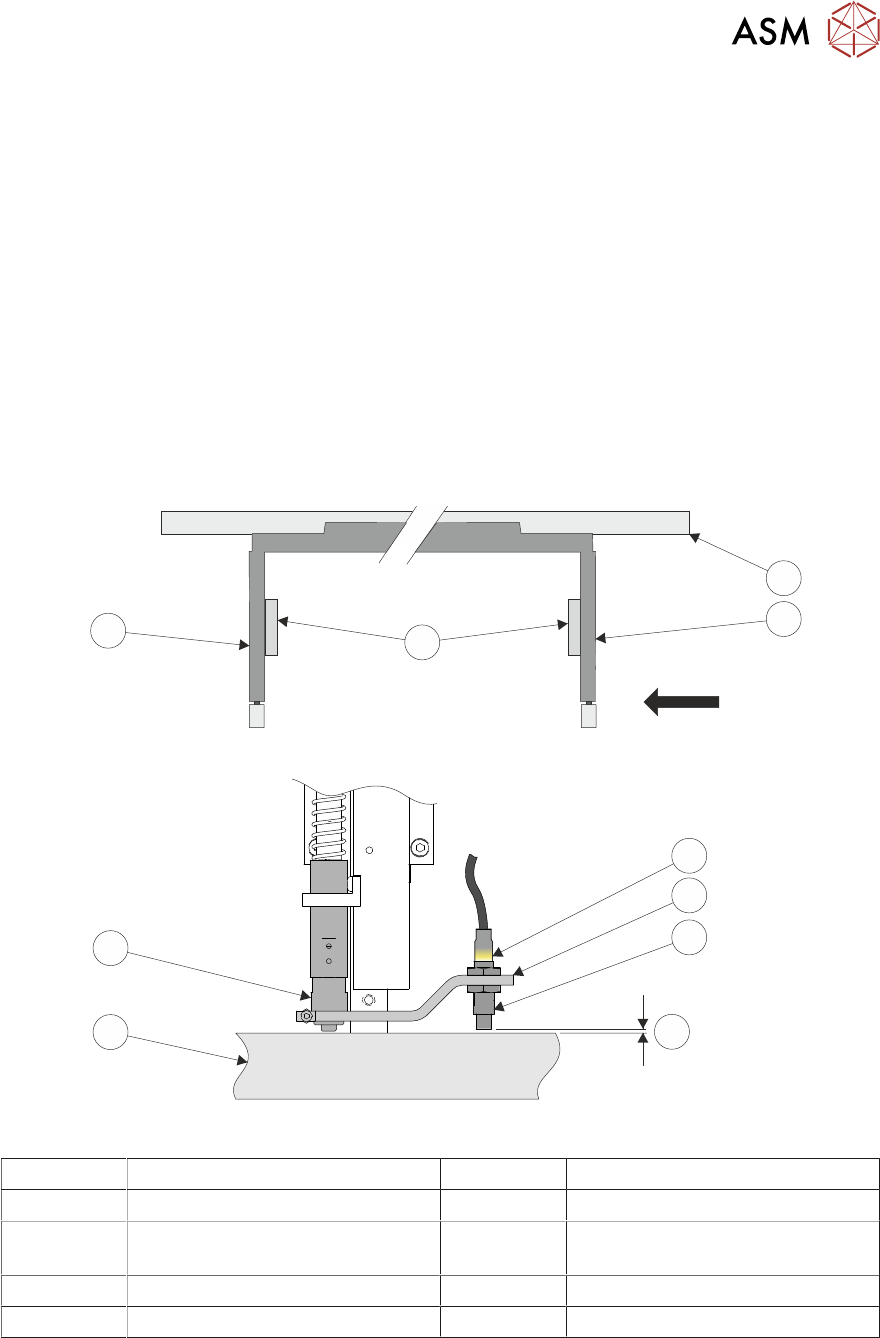 ASM