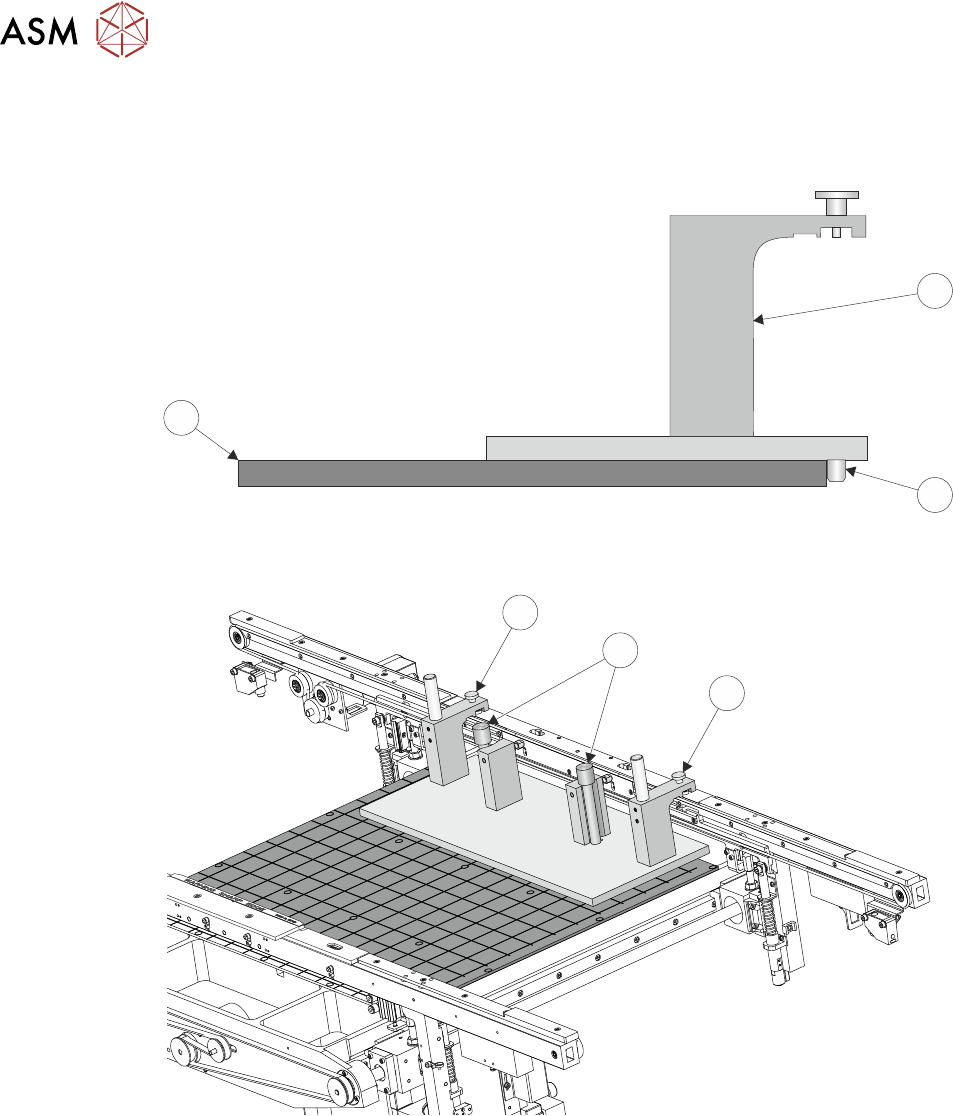 ASM