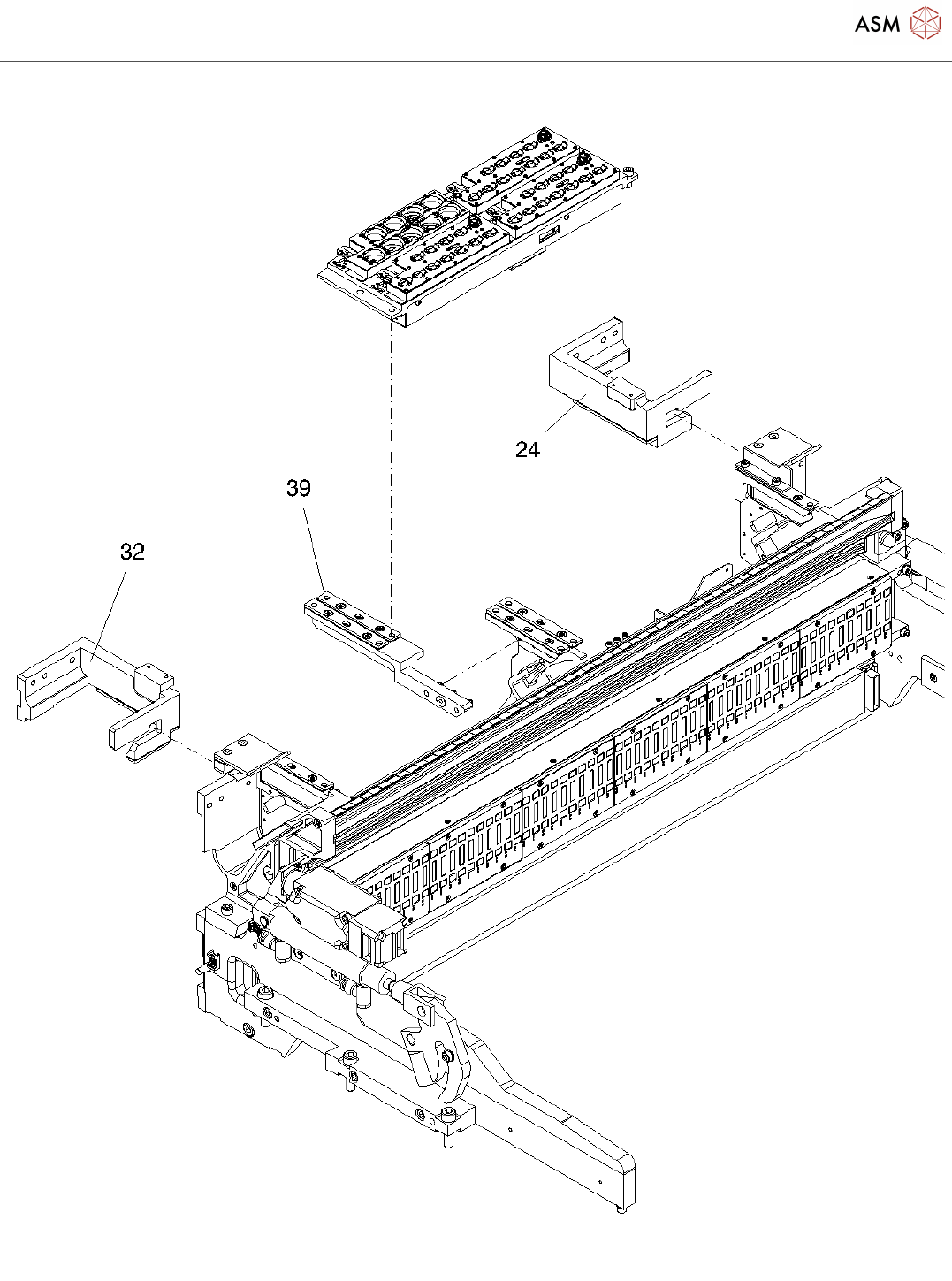 ASM

24

39

32