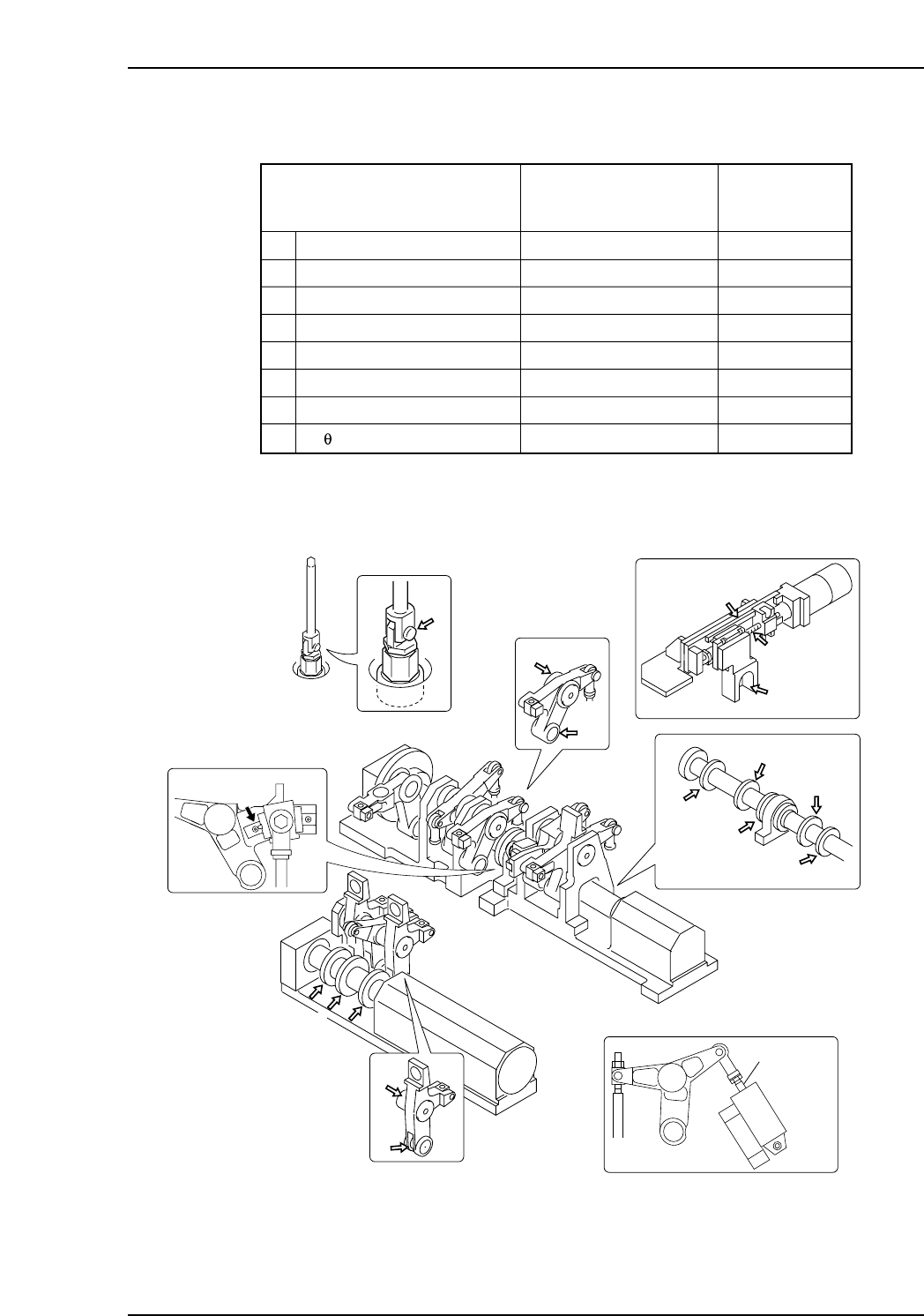 θ