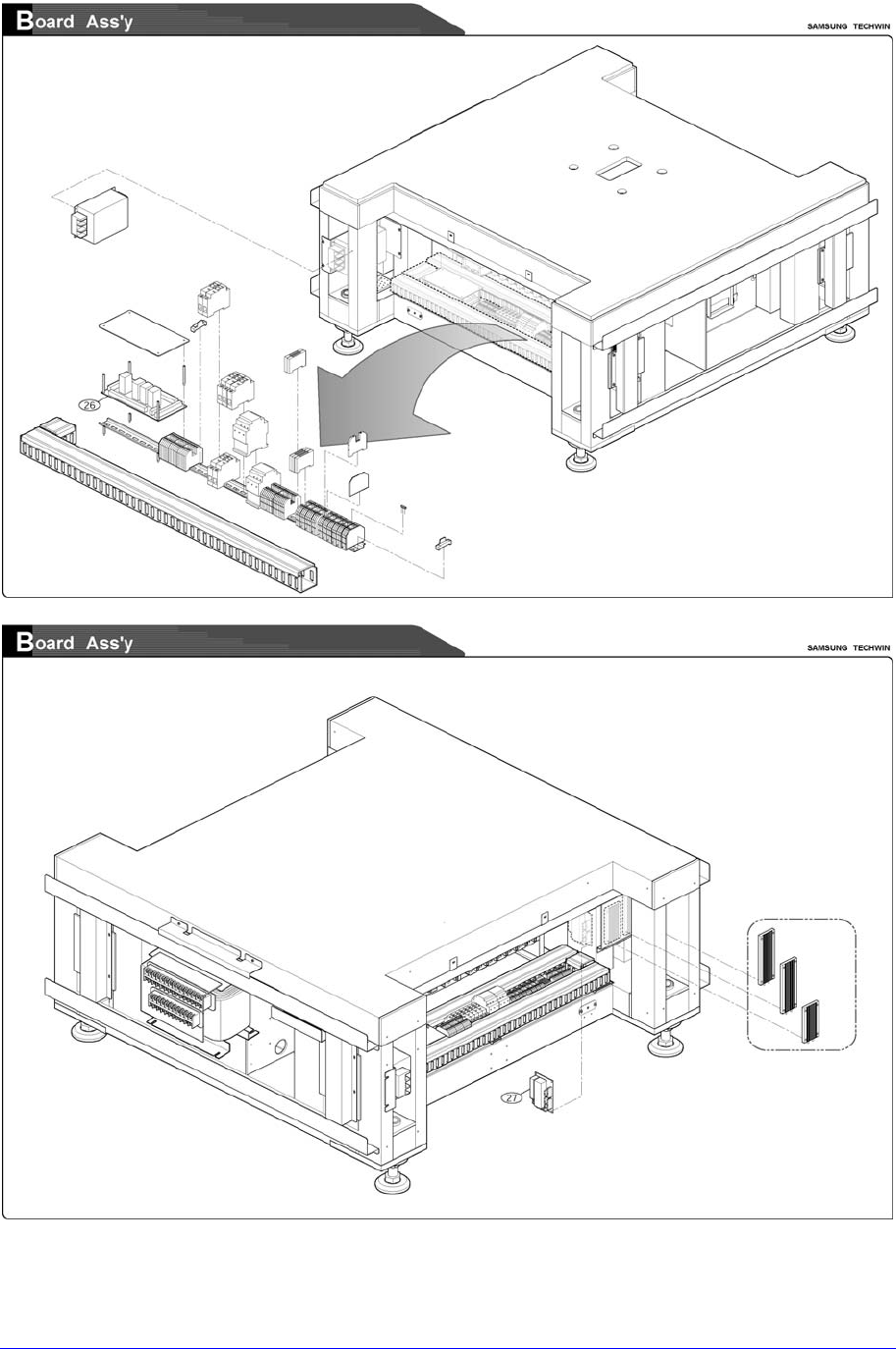 Board Ass'y

SAMSUNG TECHWIN

26

Board Ass'y

SAMSUNG TECHWIN

27