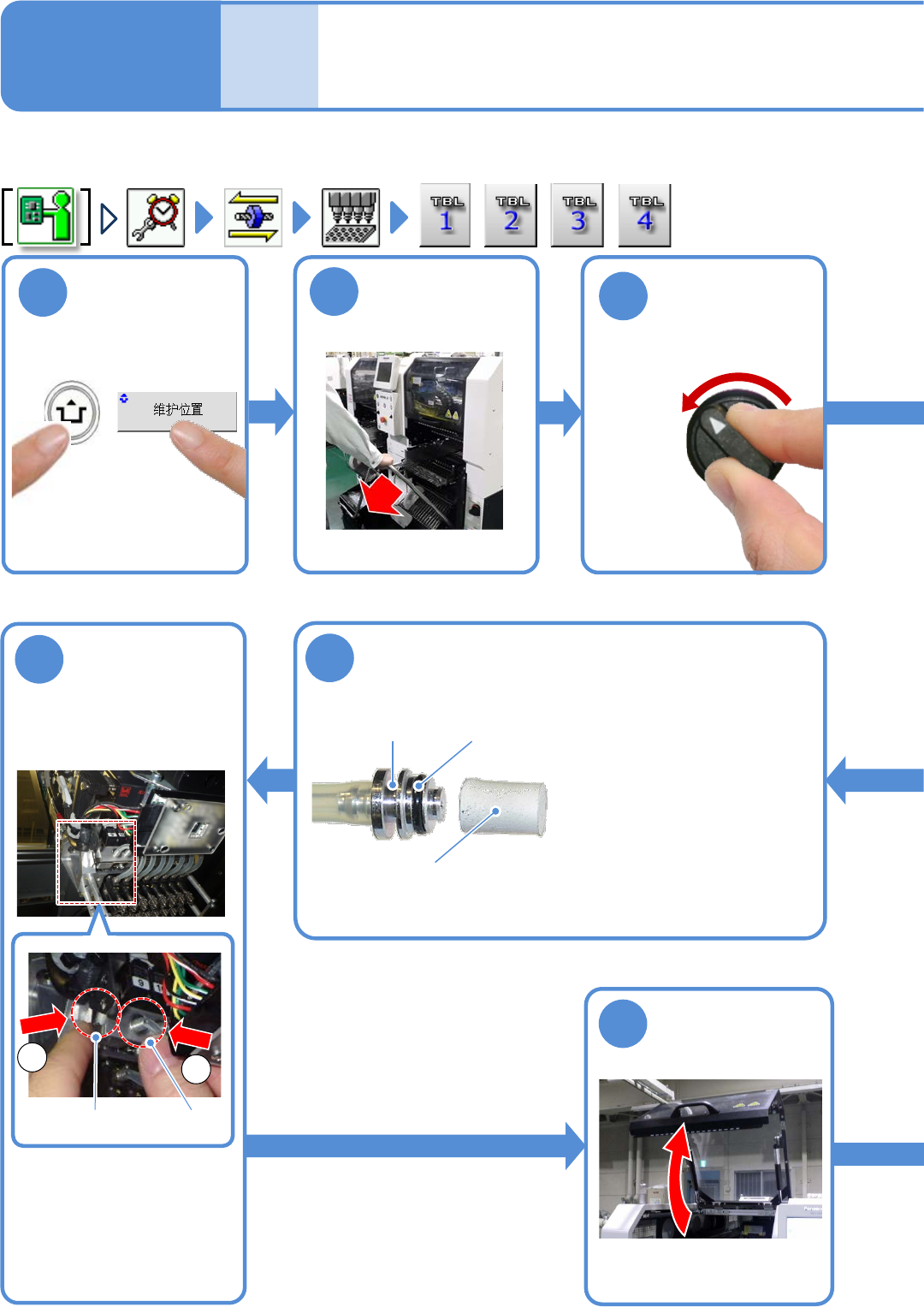 TBL 1

TBL 2

TBL 3

TBL 4

维护位置