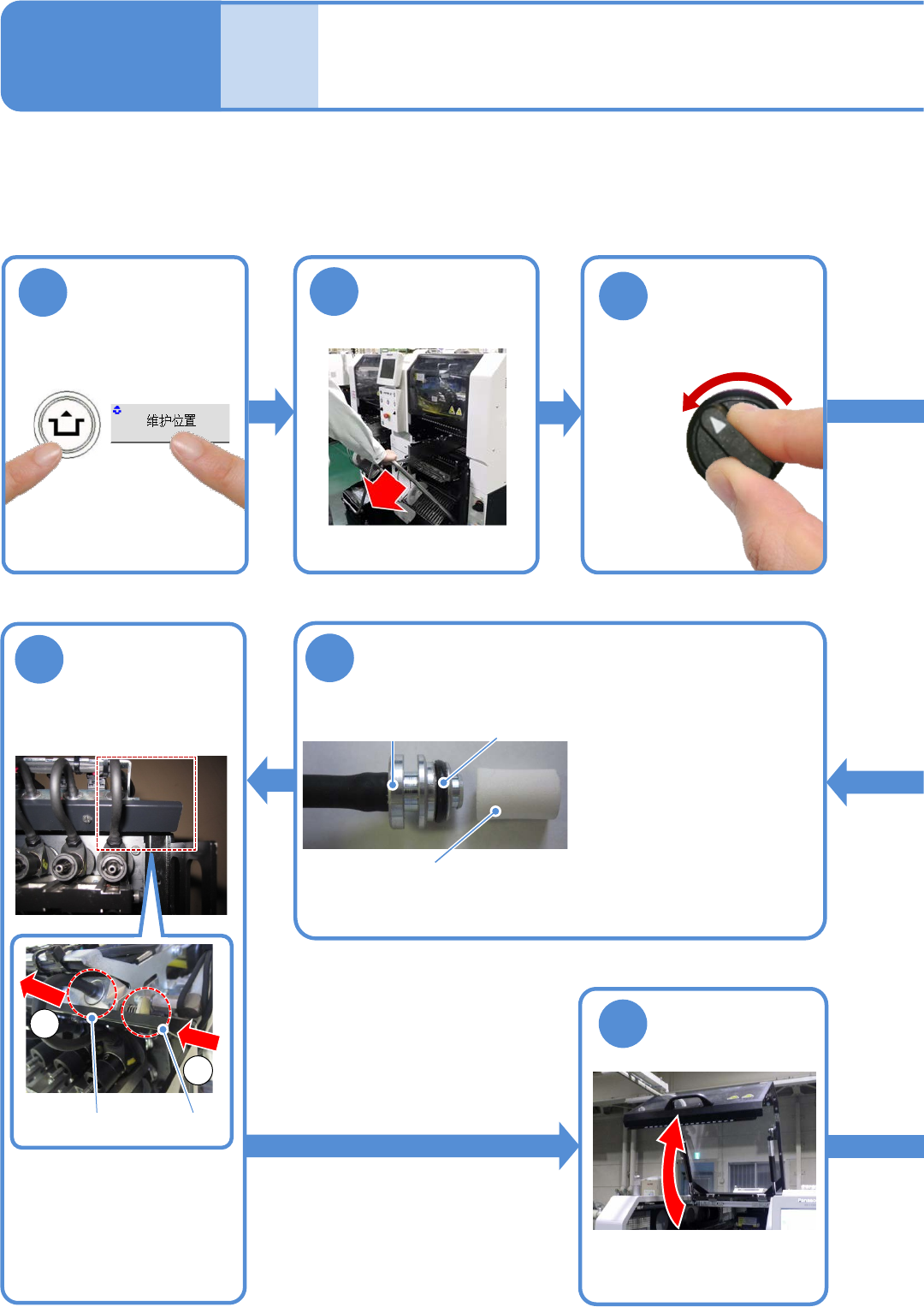 维护位置