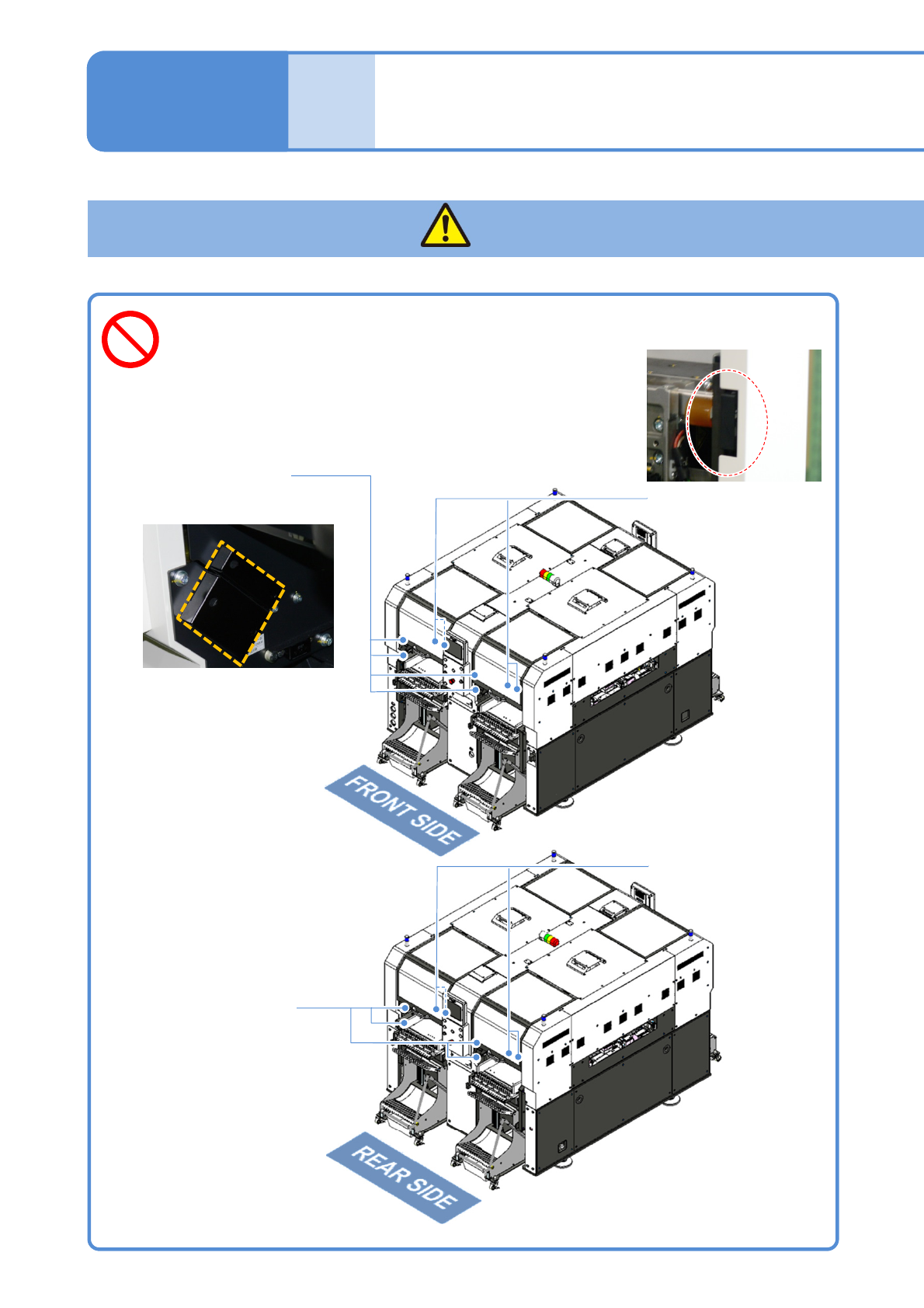 FRONT SIDE

REAR SIDE