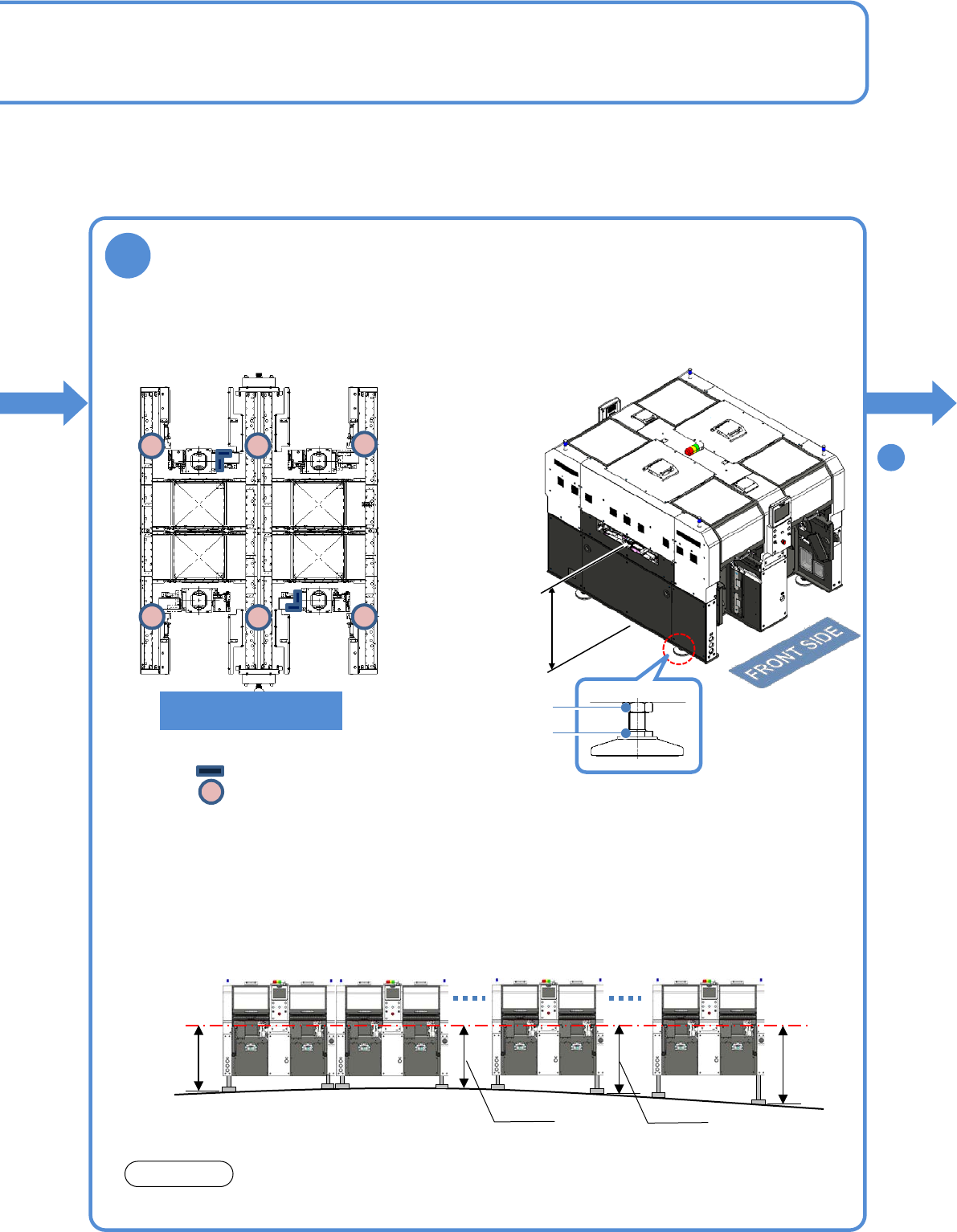 FRONT SIDE