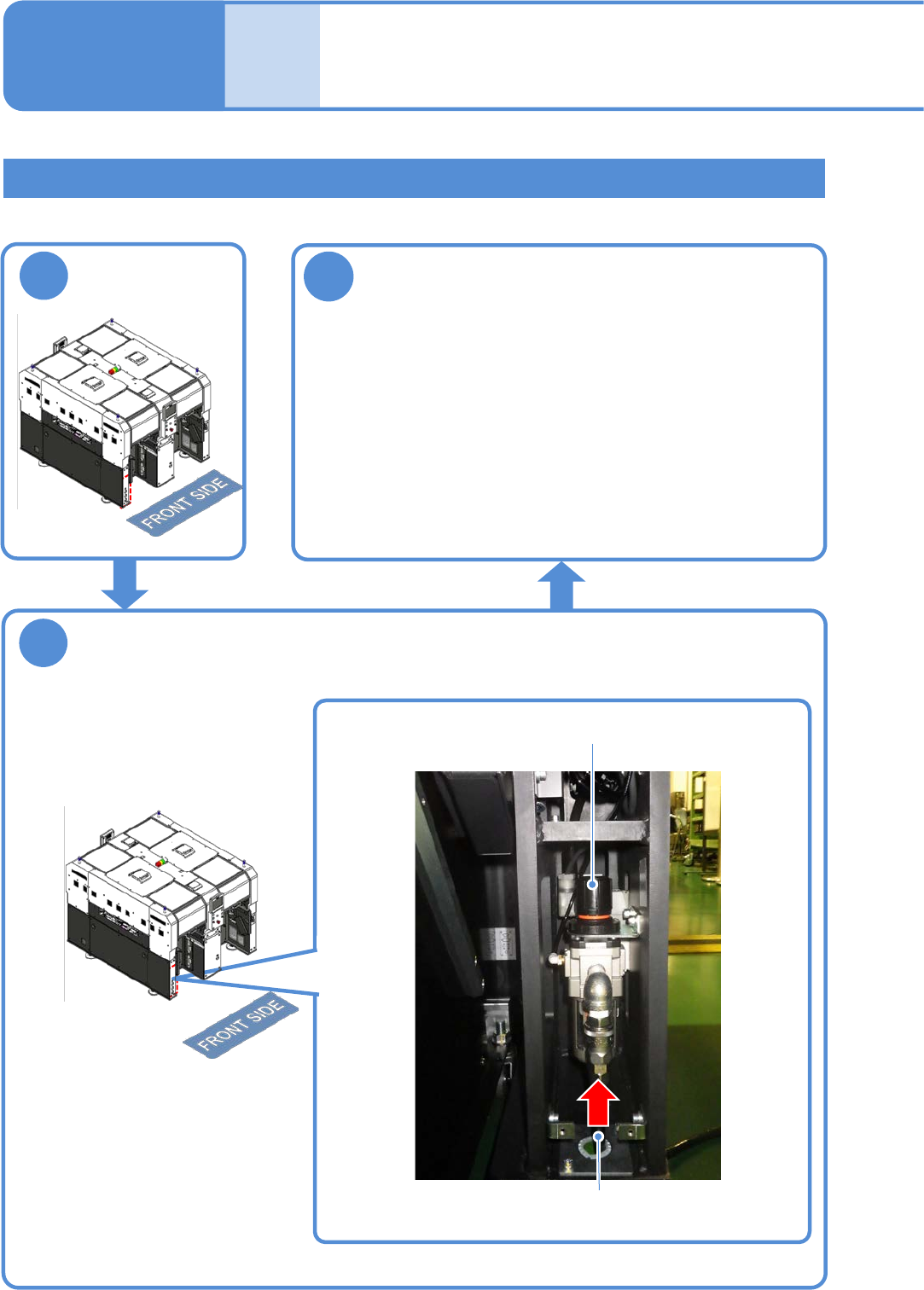 FRONT SIDE

FRONT SIDE