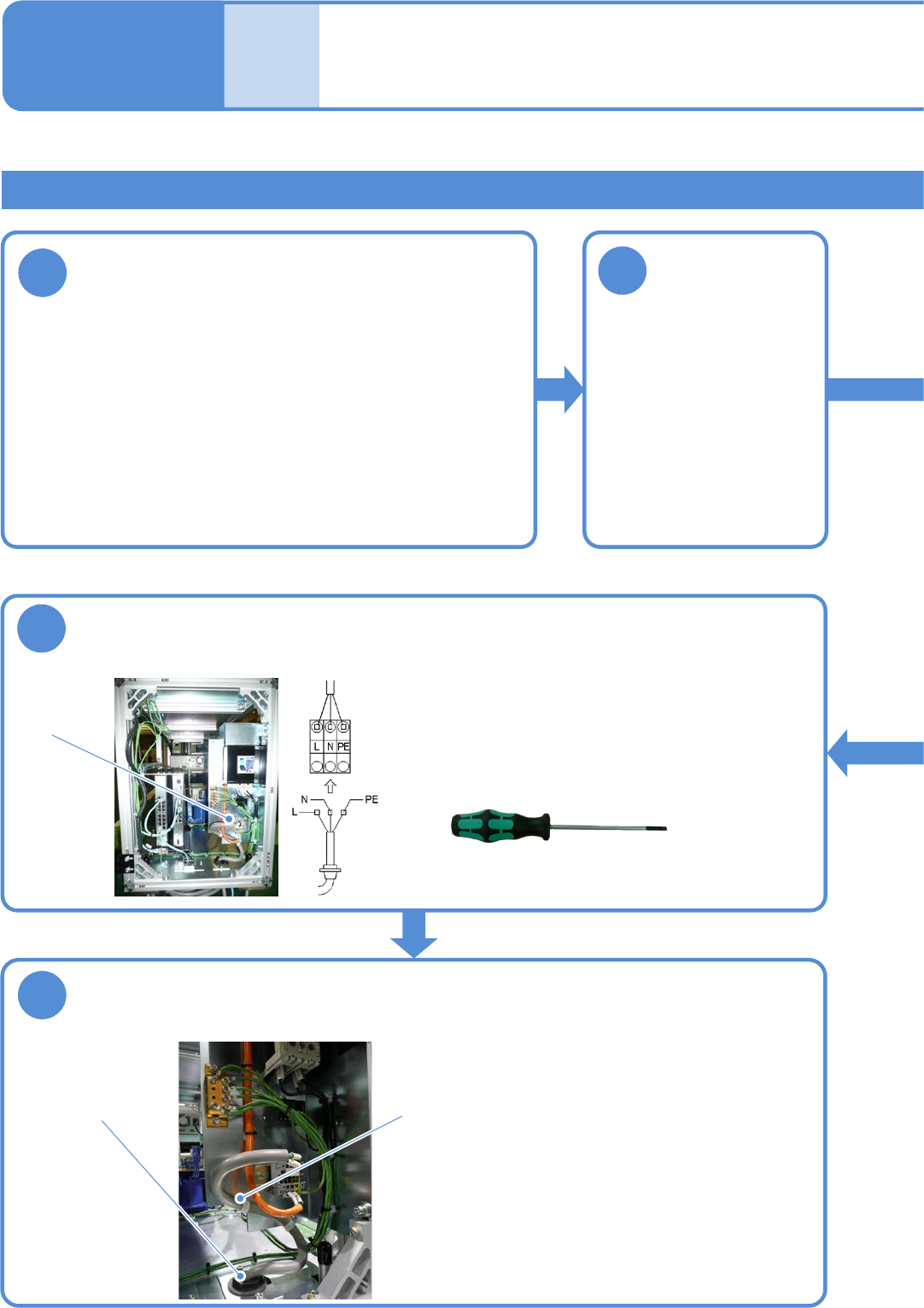 L N PE

N
L
PE