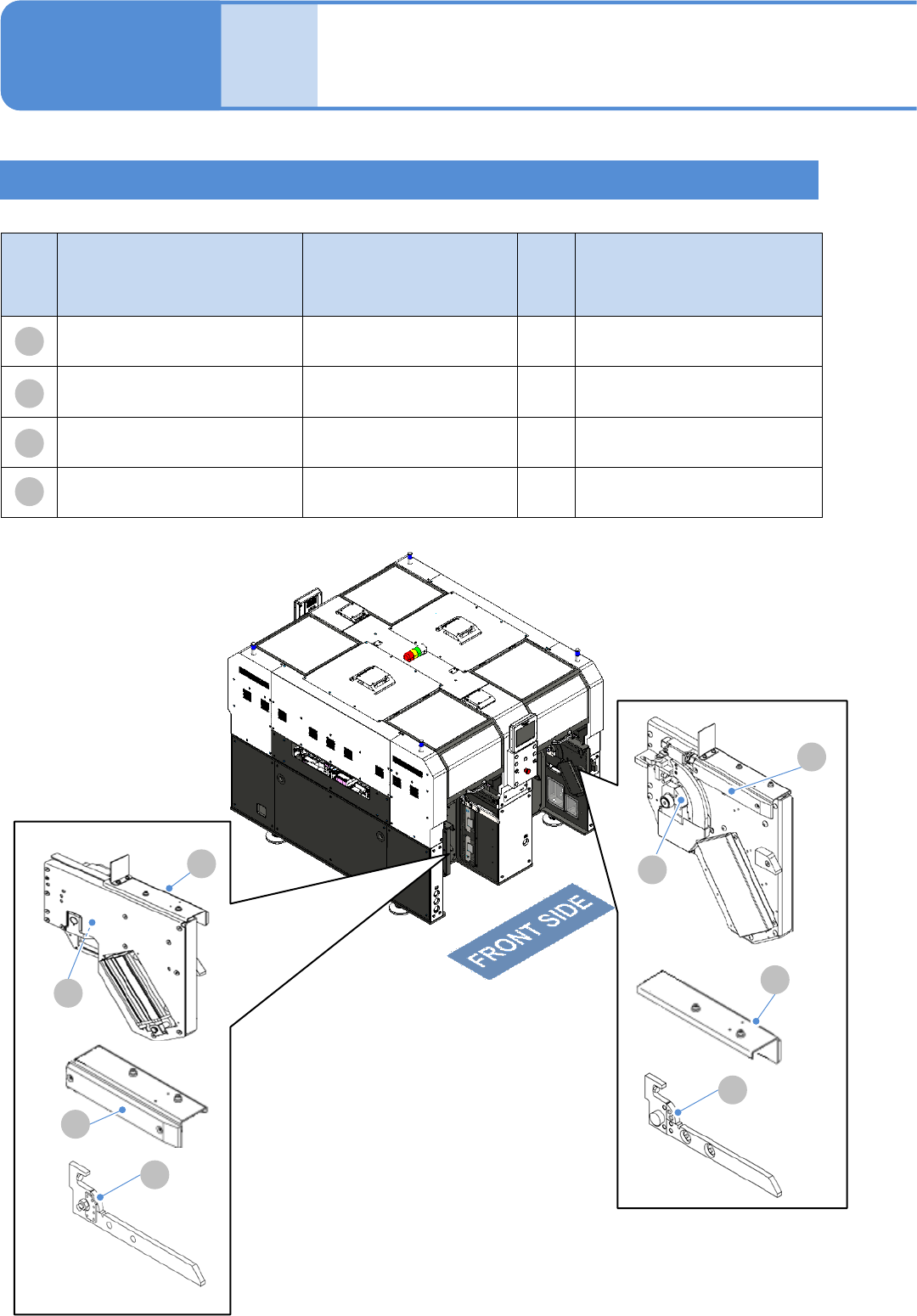 FRONT SIDE