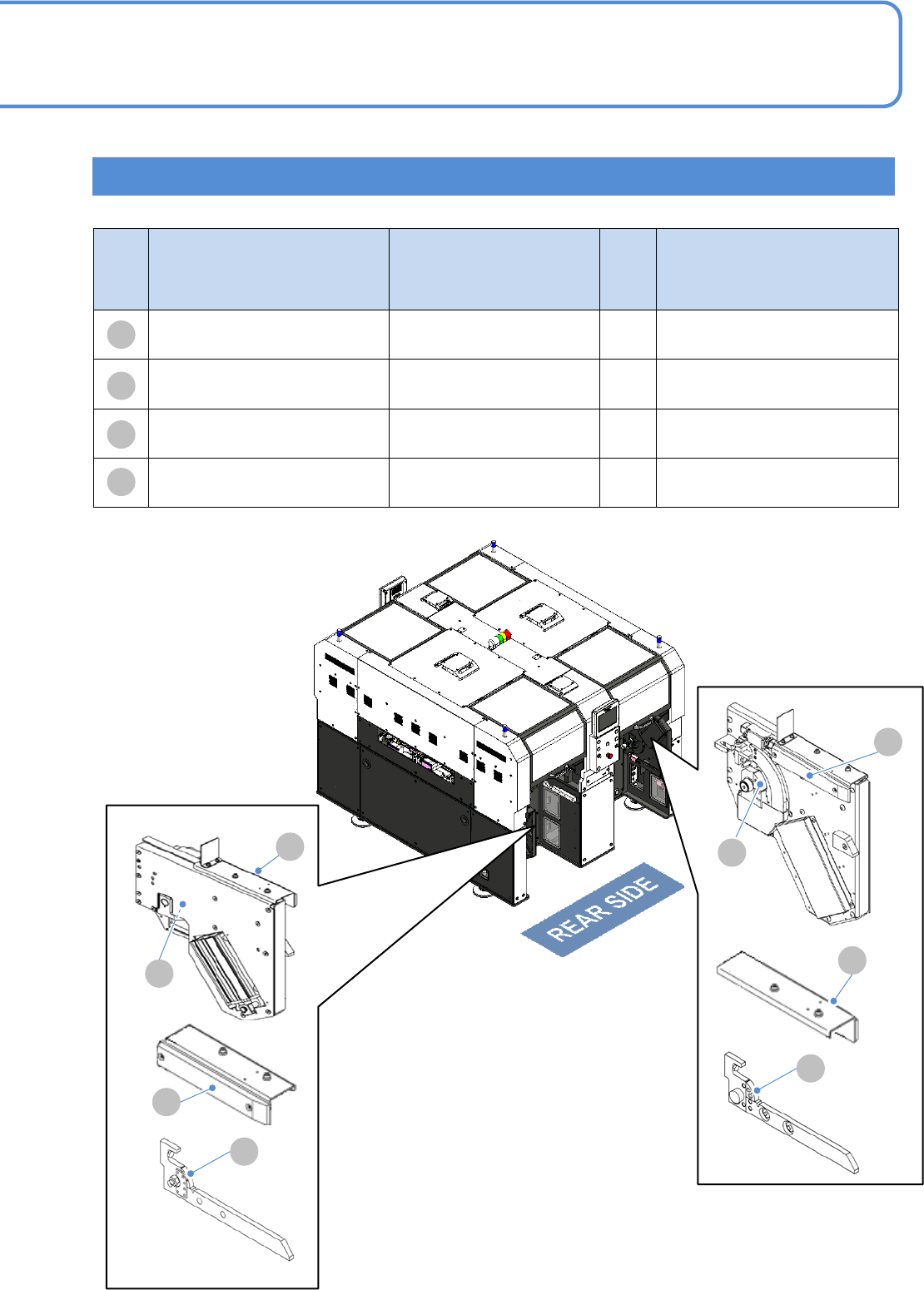 REAR SIDE