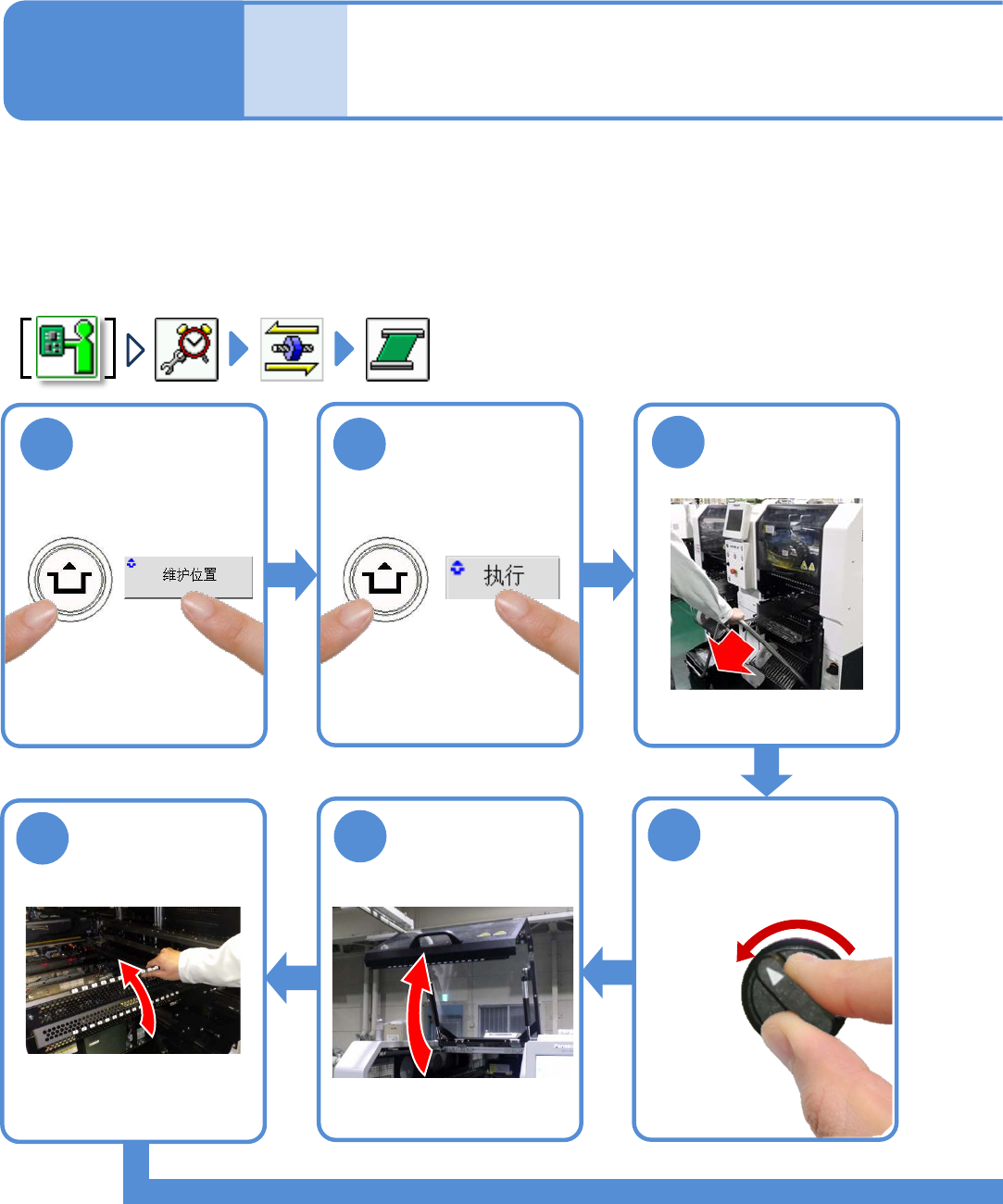 维护位置

执行